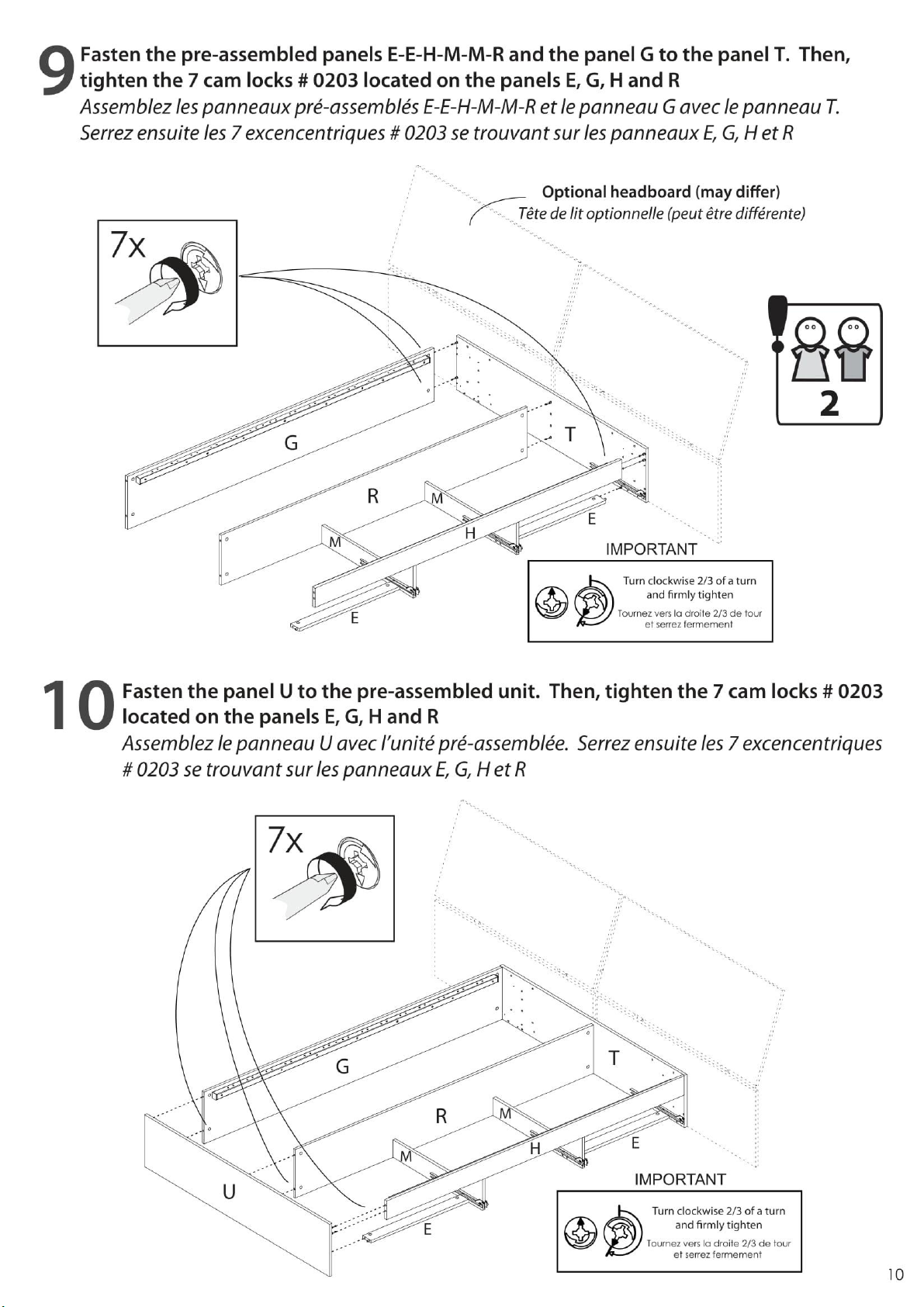 9 Fasten the pre-assembled panels E-E-H-M-M-R and the panel G to the panel T. Then, tighten the 7 cam locks # 0203 located on the panels E, G, H and R
Assemblez les panneaux pré-assemblés E-E-H-M-M-R et le panneau G avec le panneau T. Serrez ensuite les 7 excencentriques # 0203 se trouvant sur les panneaux E, G, H et R

Optional headboard (may differ)
Tête de lit optionnelle (peut être différente)

7x

2

G
T
R
M
M
H
E
E

IMPORTANT
Turn clockwise 2/3 of a turn and firmly tighten
Tournez vers la droite 2/3 de tour et serrez fermement

10 Fasten the panel U to the pre-assembled unit. Then, tighten the 7 cam locks # 0203 located on the panels E, G, H and R
Assemblez le panneau U avec l'unité pré-assemblée. Serrez ensuite les 7 excencentriques # 0203 se trouvant sur les panneaux E, G, H et R

7x

G
T
R
M
M
H
E
U
E

IMPORTANT
Turn clockwise 2/3 of a turn and firmly tighten
Tournez vers la droite 2/3 de tour et serrez fermement

10