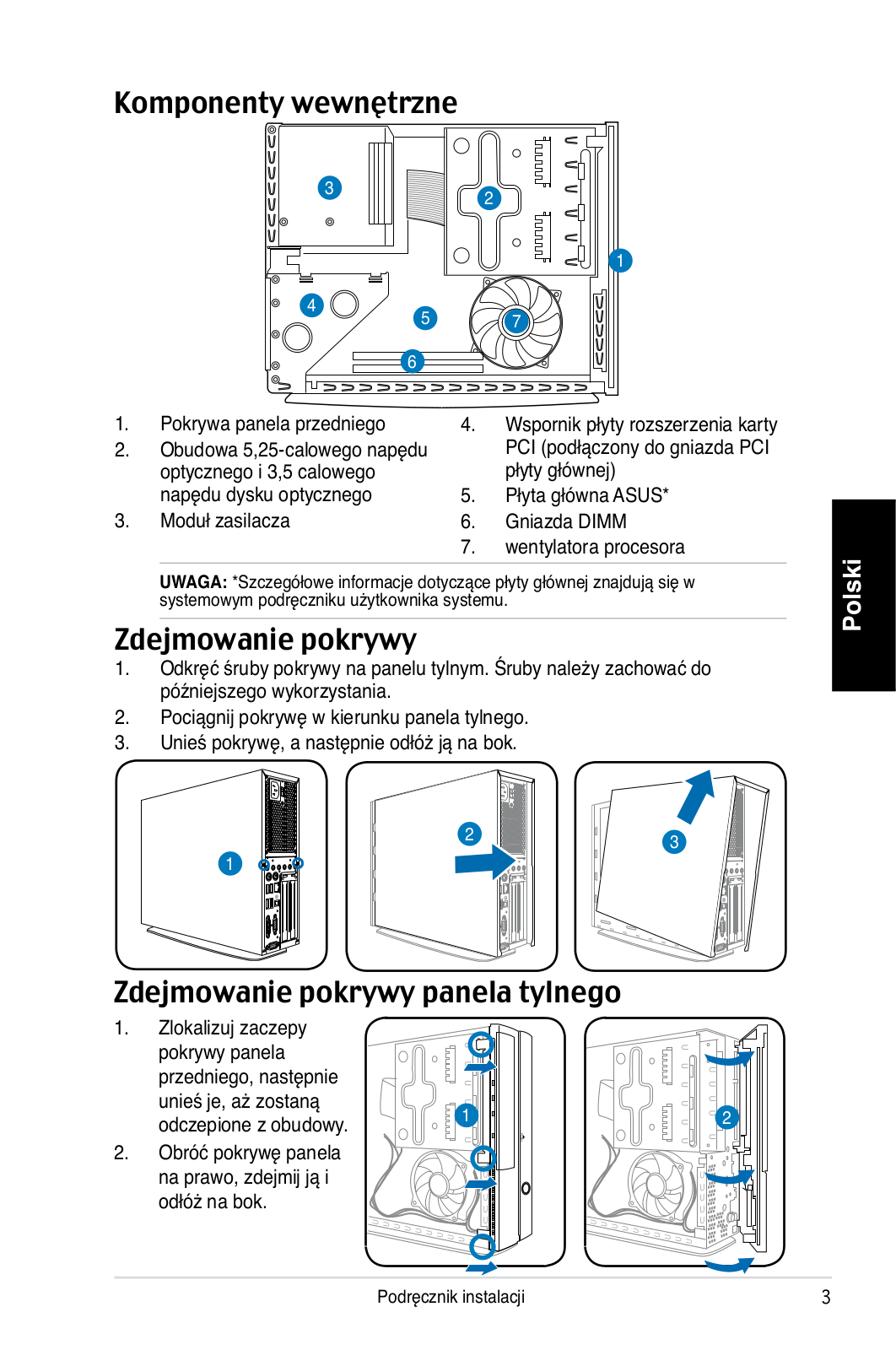 Komponenty wewnętrzne

3
2
1
4
5
7
6

1. Pokrywa panela przedniego
2. Obudowa 5,25-calowego napędu optycznego i 3,5 calowego napędu dysku optycznego
3. Moduł zasilacza
4. Wspornik płyty rozszerzenia karty PCI (podłączony do gniazda PCI płyty głównej)
5. Płyta główna ASUS*
6. Gniazda DIMM
7. wentylatora procesora

UWAGA: *Szczegółowe informacje dotyczące płyty głównej znajdują się w systemowym podręczniku użytkownika systemu.

Polski

Zdejmowanie pokrywy
1. Odkręć śruby pokrywy na panelu tylnym. Śruby należy zachować do późniejszego wykorzystania.
2. Pociągnij pokrywę w kierunku panela tylnego.
3. Unieś pokrywę, a następnie odłóż ją na bok.

1
2
3

Zdejmowanie pokrywy panela tylnego
1. Zlokalizuj zaczepy pokrywy panela przedniego, następnie unieś je, aż zostaną odczepione z obudowy.
2. Obróć pokrywę panela na prawo, zdejmij ją i odłóż na bok.

1
2

Podręcznik instalacji
3