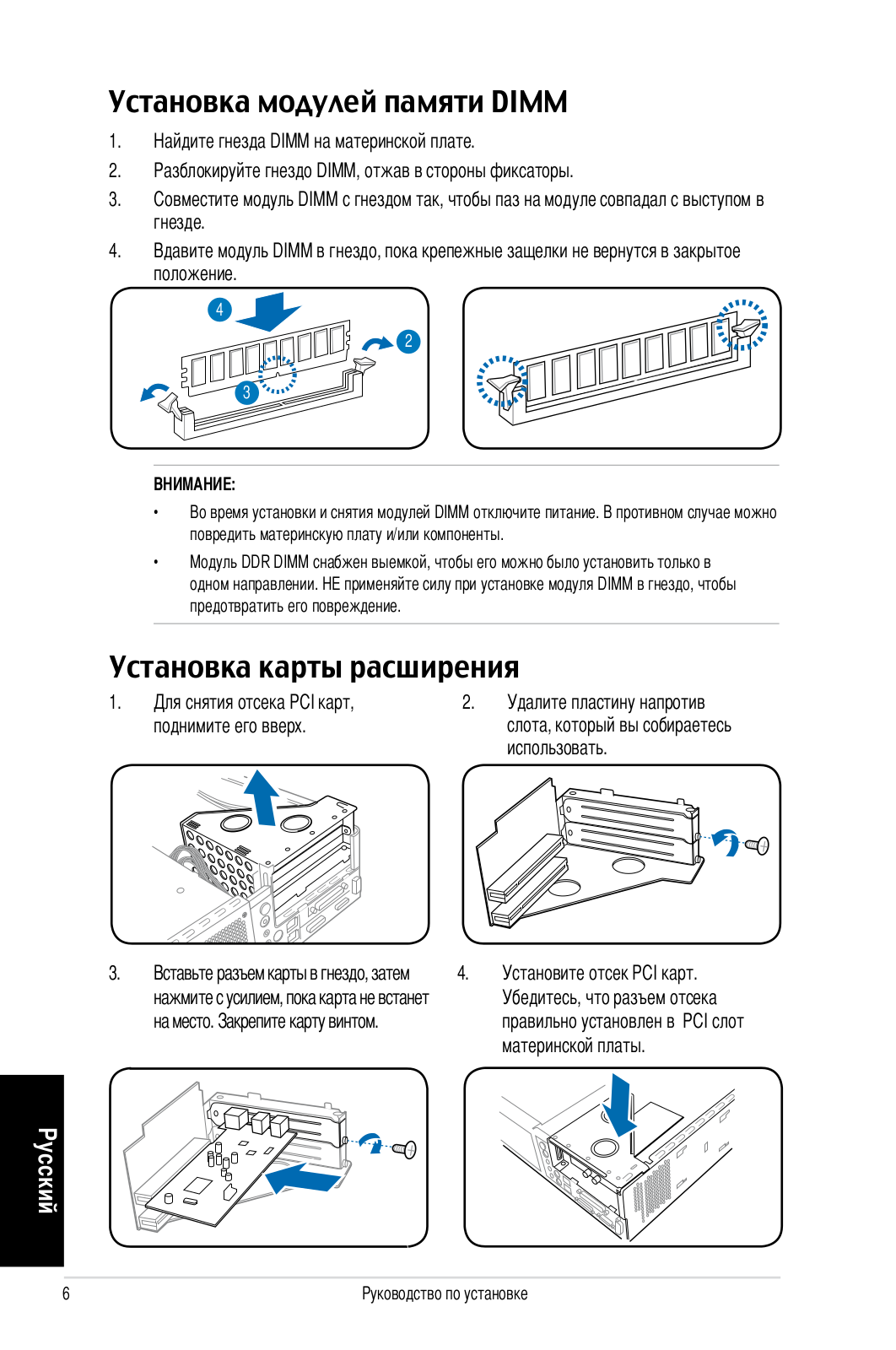 Установка модулей памяти DIMM

1. Найдите гнезда DIMM на материнской плате.

2. Разблокируйте гнездо DIMM, отжав в стороны фиксаторы.

3. Совместите модуль DIMM с гнездом так, чтобы паз на модуле совпадал с выступом в гнезде.

4. Вдавите модуль DIMM в гнездо, пока крепежные защелки не вернутся в закрытое положение.

4

2

3

ВНИМАНИЕ:

• Во время установки и снятия модулей DIMM отключите питание. В противном случае можно повредить материнскую плату и/или компоненты.

• Модуль DDR DIMM снабжен выемкой, чтобы его можно было установить только в одном направлении. НЕ применяйте силу при установке модуля DIMM в гнездо, чтобы предотвратить его повреждение.

Установка карты расширения

1. Для снятия отсека PCI карт, поднимите его вверх.

2. Удалите пластину напротив слота, который вы собираетесь использовать.

3. Вставьте разъем карты в гнездо, затем нажмите с усилием, пока карта не встанет на место. Закрепите карту винтом.

4. Установите отсек PCI карт. Убедитесь, что разъем отсека правильно установлен в PCI слот материнской платы.

Русский

6

Руководство по установке