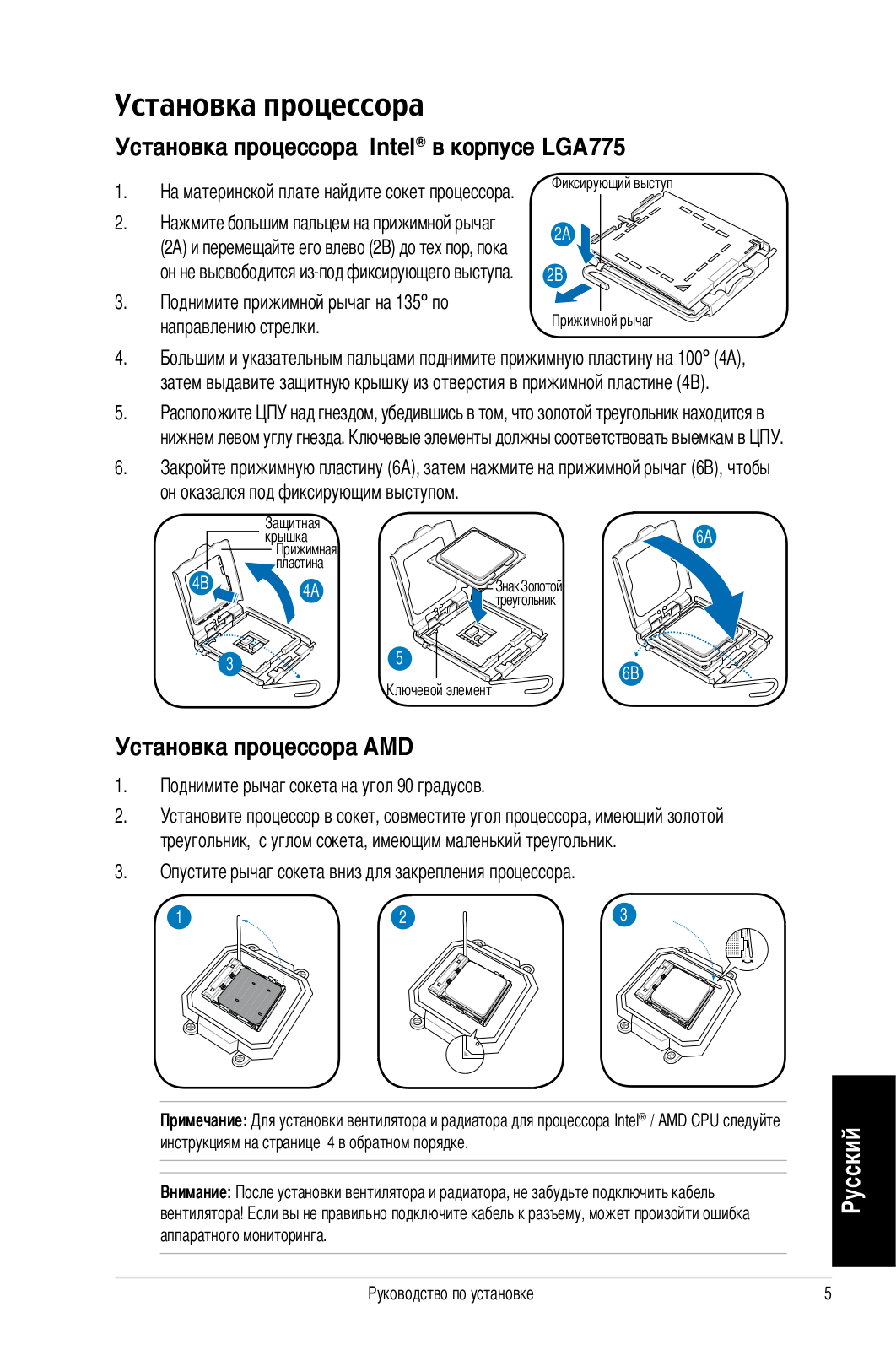 Установка процессора

Установка процессора Intel® в корпусе LGA775

1. На материнской плате найдите сокет процессора.

2. Нажмите большим пальцем на прижимной рычаг (2A) и перемещайте его влево (2B) до тех пор, пока он не высвободится из-под фиксирующего выступа.

3. Поднимите прижимной рычаг на 135° по направлению стрелки.

Фиксирующий выступ
2A
2B
Прижимной рычаг

4. Большим и указательным пальцами поднимите прижимную пластину на 100° (4A), затем выдавите защитную крышку из отверстия в прижимной пластине (4B).

5. Расположите ЦПУ над гнездом, убедившись в том, что золотой треугольник находится в нижнем левом углу гнезда. Ключевые элементы должны соответствовать выемкам в ЦПУ.

6. Закройте прижимную пластину (6A), затем нажмите на прижимной рычаг (6B), чтобы он оказался под фиксирующим выступом.

Защитная крышка
Прижимная пластина
4B
4A
3
Знак Золотой треугольник
5
Ключевой элемент
6A
6B

Установка процессора AMD

1. Поднимите рычаг сокета на угол 90 градусов.

2. Установите процессор в сокет, совместите угол процессора, имеющий золотой треугольник, с углом сокета, имеющим маленький треугольник.

3. Опустите рычаг сокета вниз для закрепления процессора.

1
2
3

Примечание: Для установки вентилятора и радиатора для процессора Intel® / AMD CPU следуйте инструкциям на странице 4 в обратном порядке.

Внимание: После установки вентилятора и радиатора, не забудьте подключить кабель вентилятора! Если вы не правильно подключите кабель к разъему, может произойти ошибка аппаратного мониторинга.

Русский

Руководство по установке
5