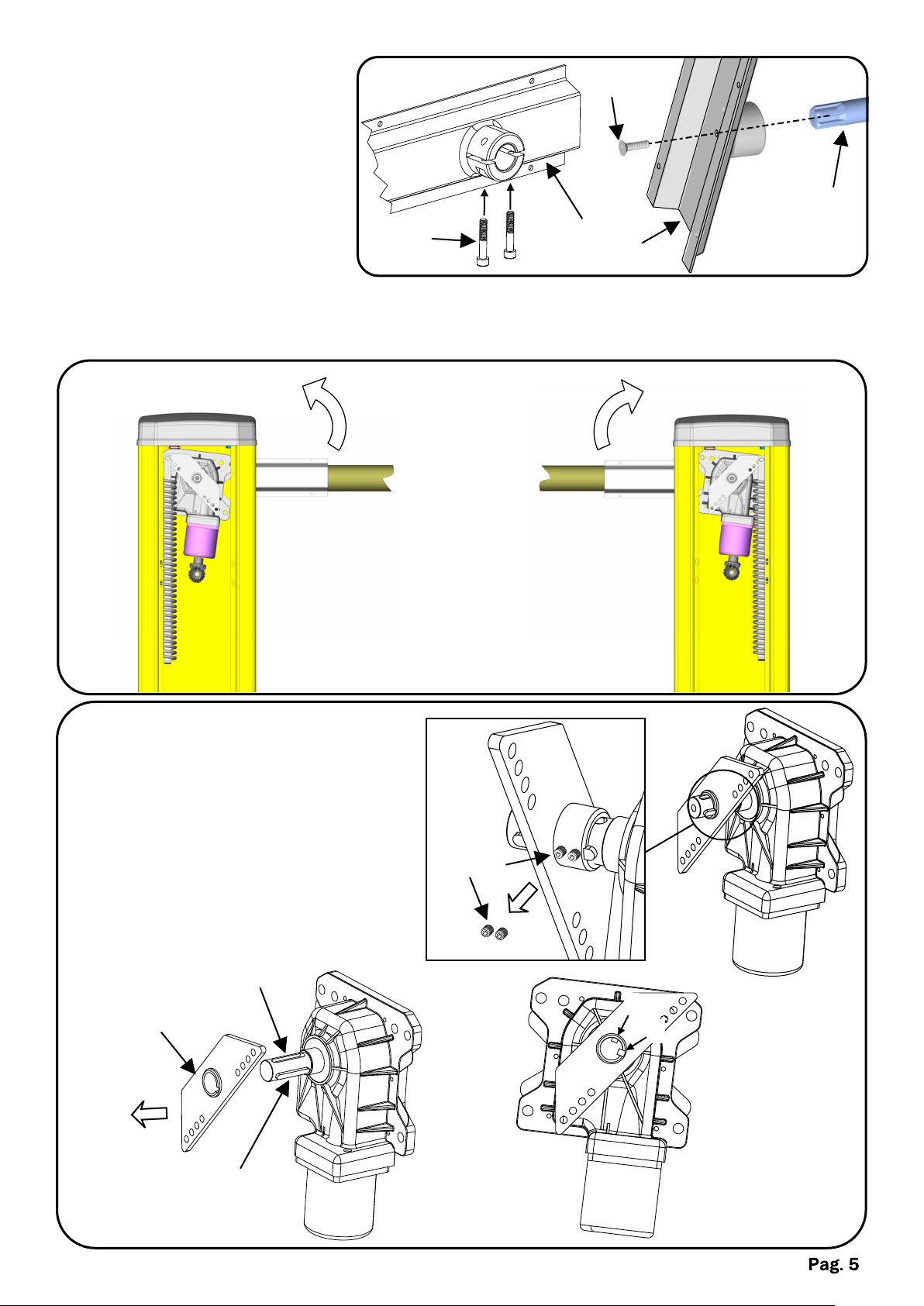 Pag. 5