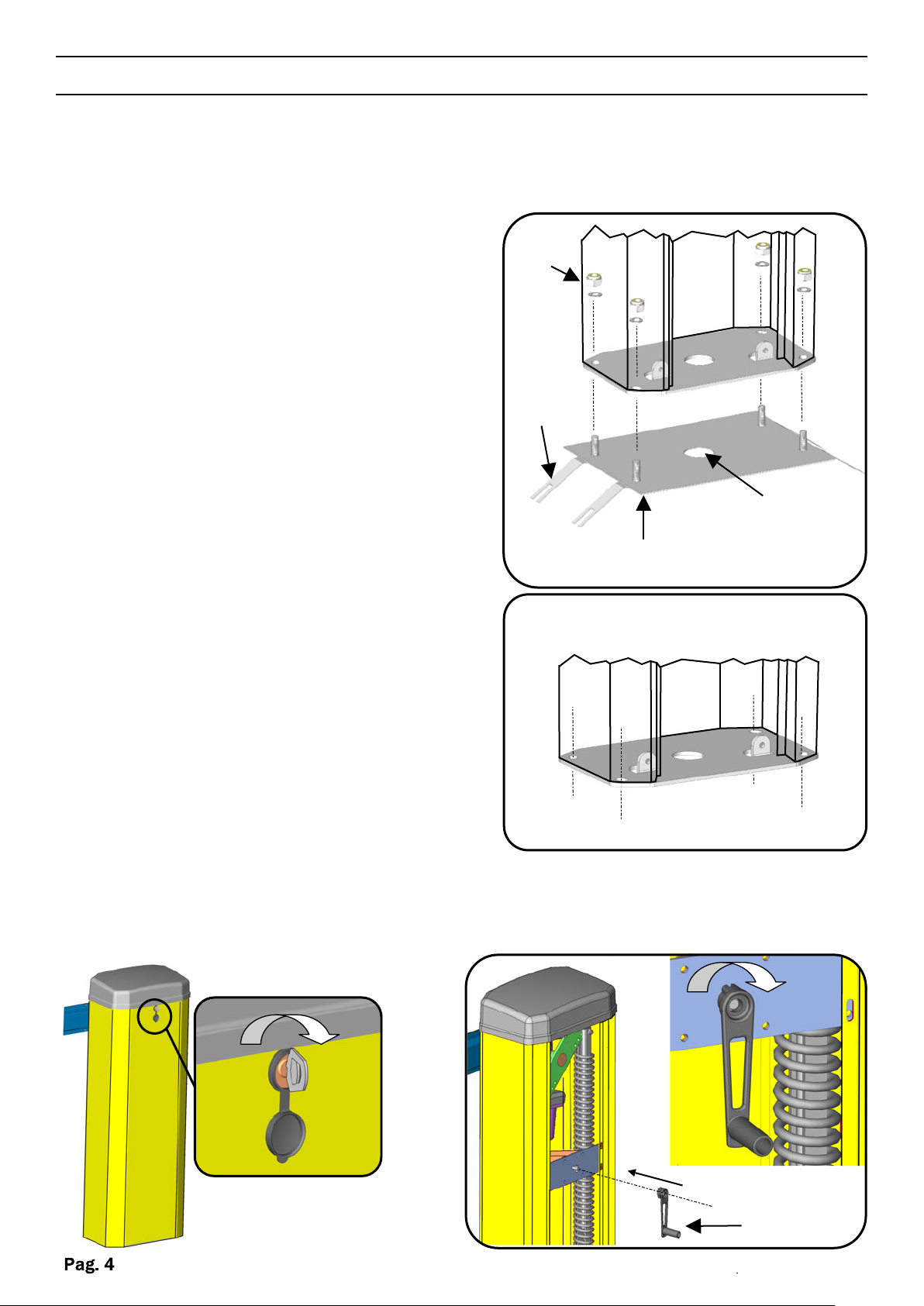 Pag. 4