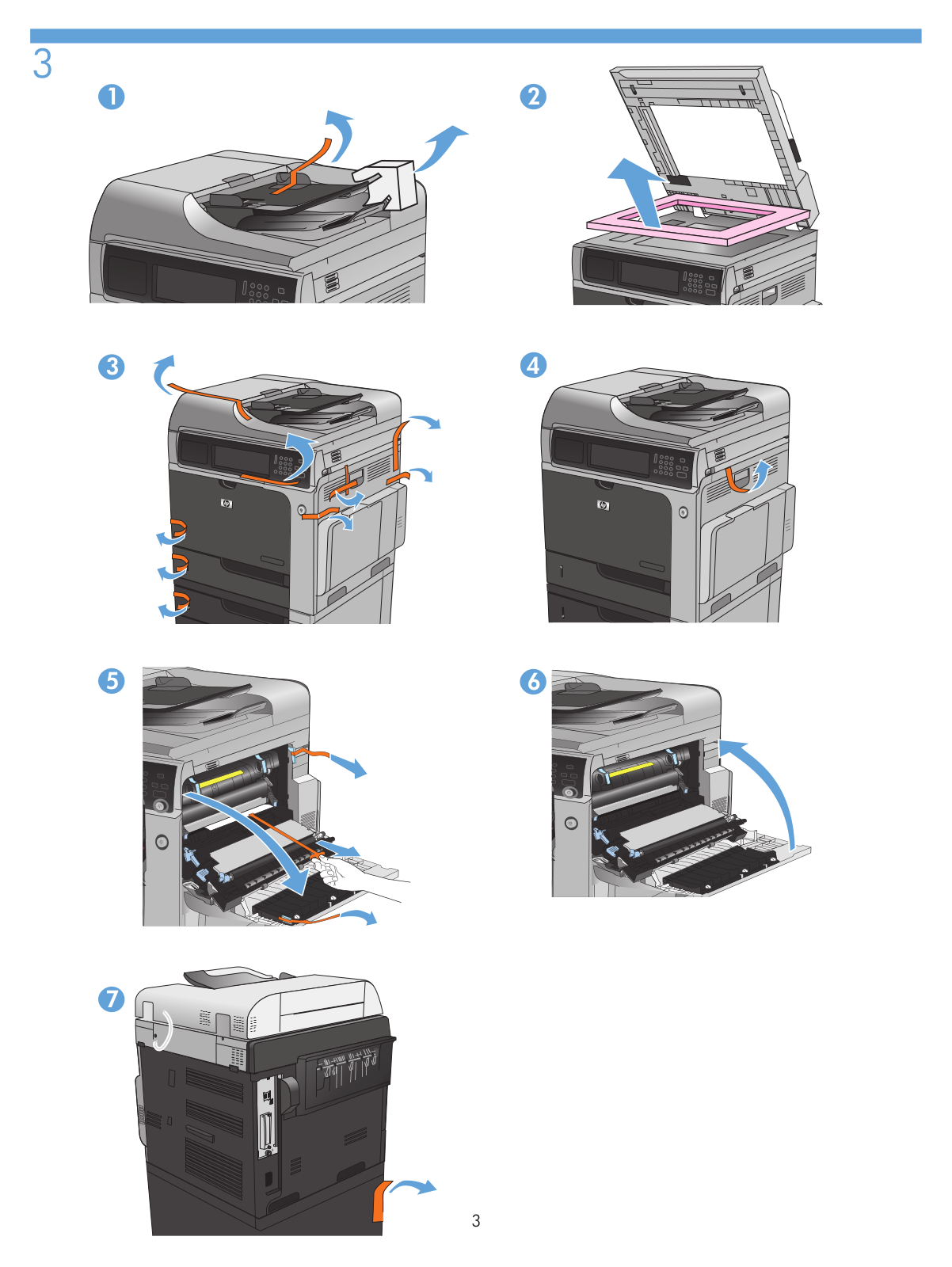 3

1

2

3

4

5

6

7

3