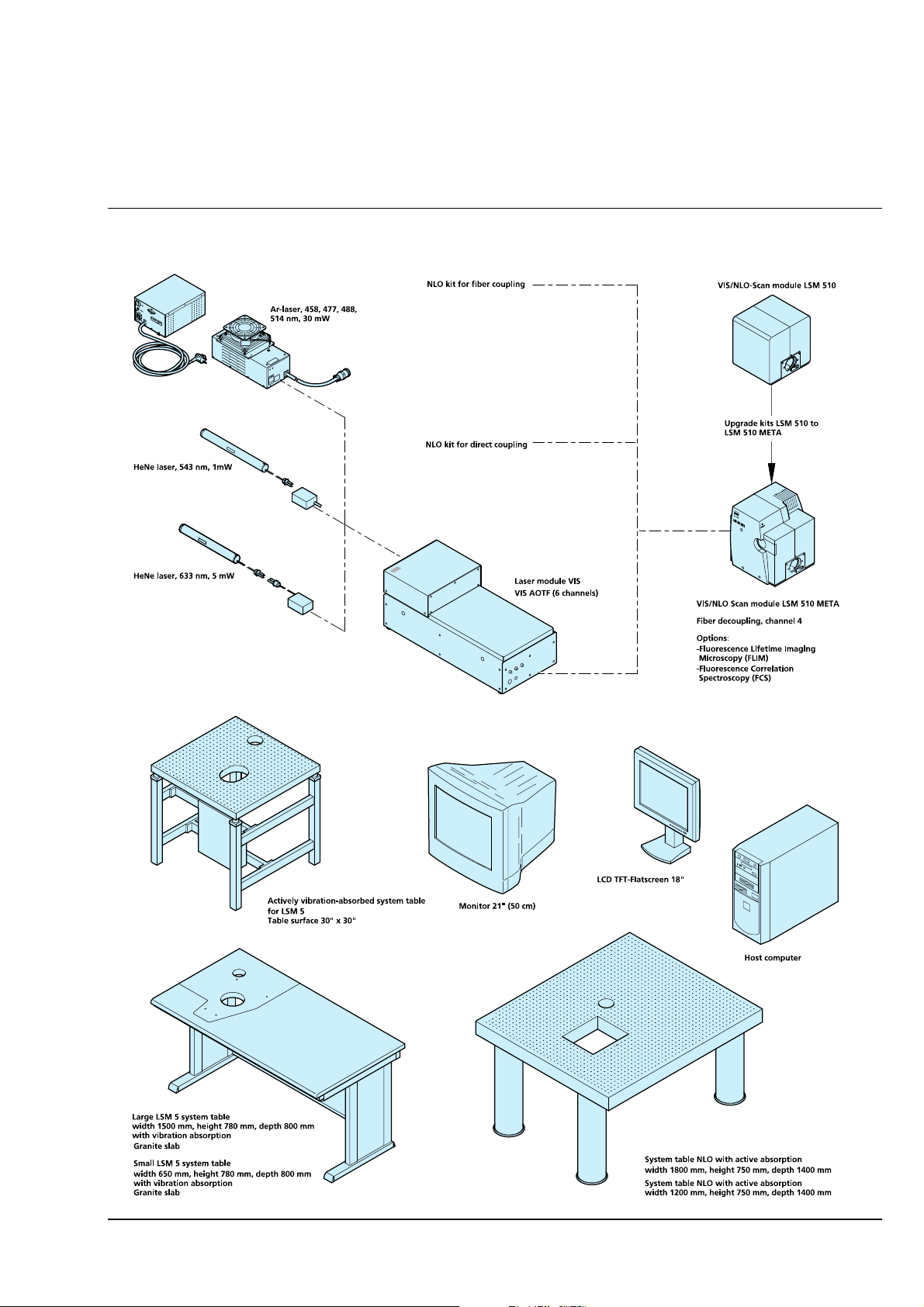 Ar-laser, 458, 477, 488, 514 nm, 30 mW

NLO kit for fiber coupling

VIS/NLO-Scan module LSM 510

Upgrade kits LSM 510 to LSM 510 META

NLO kit for direct coupling

HeNe laser, 543 nm, 1mW

HeNe laser, 633 nm, 5 mW

Laser module VIS
VIS AOTF (6 channels)

VIS/NLO Scan module LSM 510 META

Fiber decoupling, channel 4

Options:
-Fluorescence Lifetime Imaging Microscopy (FLIM)
-Fluorescence Correlation Spectroscopy (FCS)

Actively vibration-absorbed system table for LSM 5
Table surface 30" x 30"

Monitor 21" (50 cm)

LCD TFT-Flatscreen 18"

Host computer

Large LSM 5 system table
width 1500 mm, height 780 mm, depth 800 mm
with vibration absorption
Granite slab

Small LSM 5 system table
width 650 mm, height 780 mm, depth 800 mm
with vibration absorption
Granite slab

System table NLO with active absorption
width 1800 mm, height 750 mm, depth 1400 mm
System table NLO with active absorption
width 1200 mm, height 750 mm, depth 1400 mm