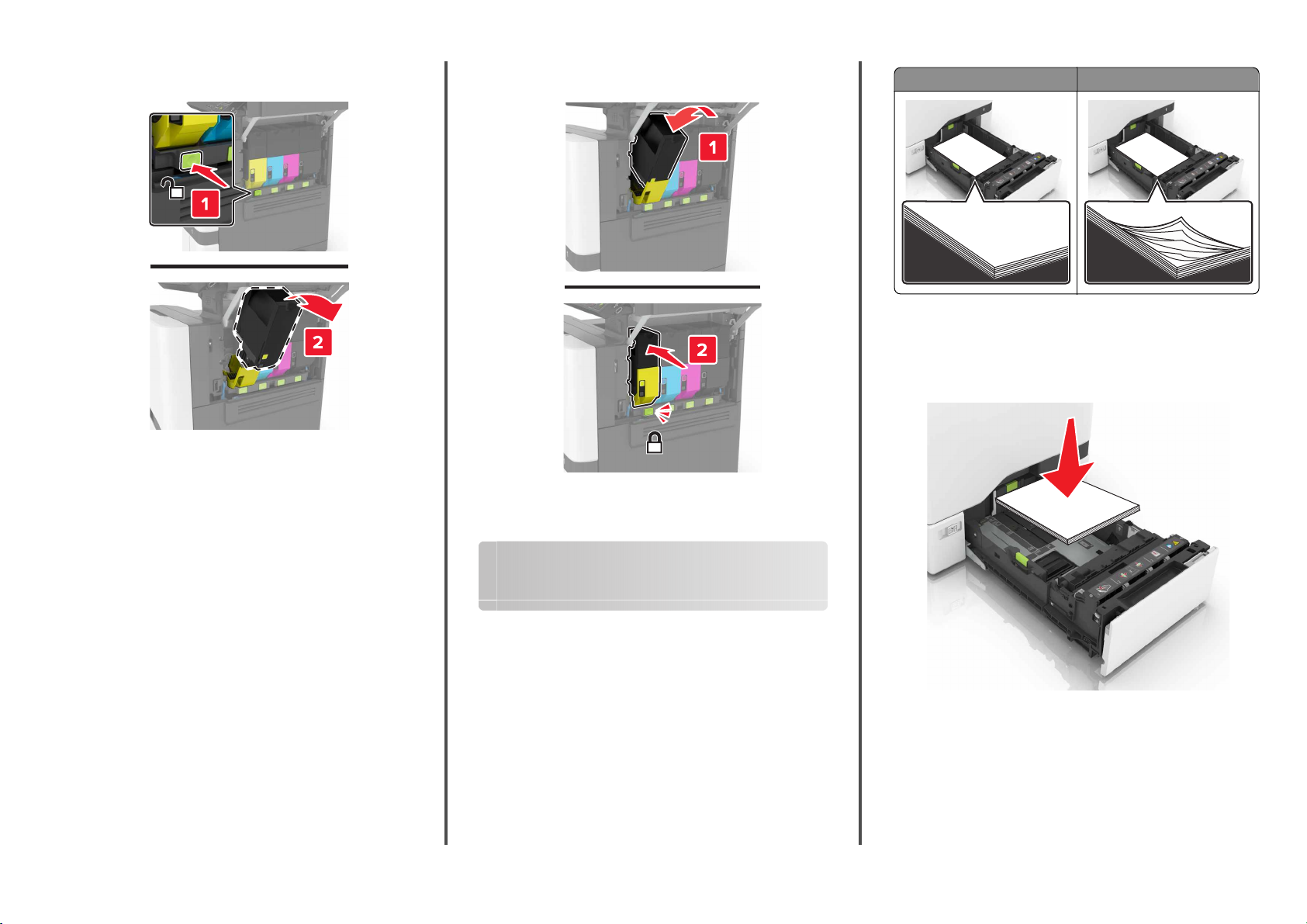 1

2

1

2