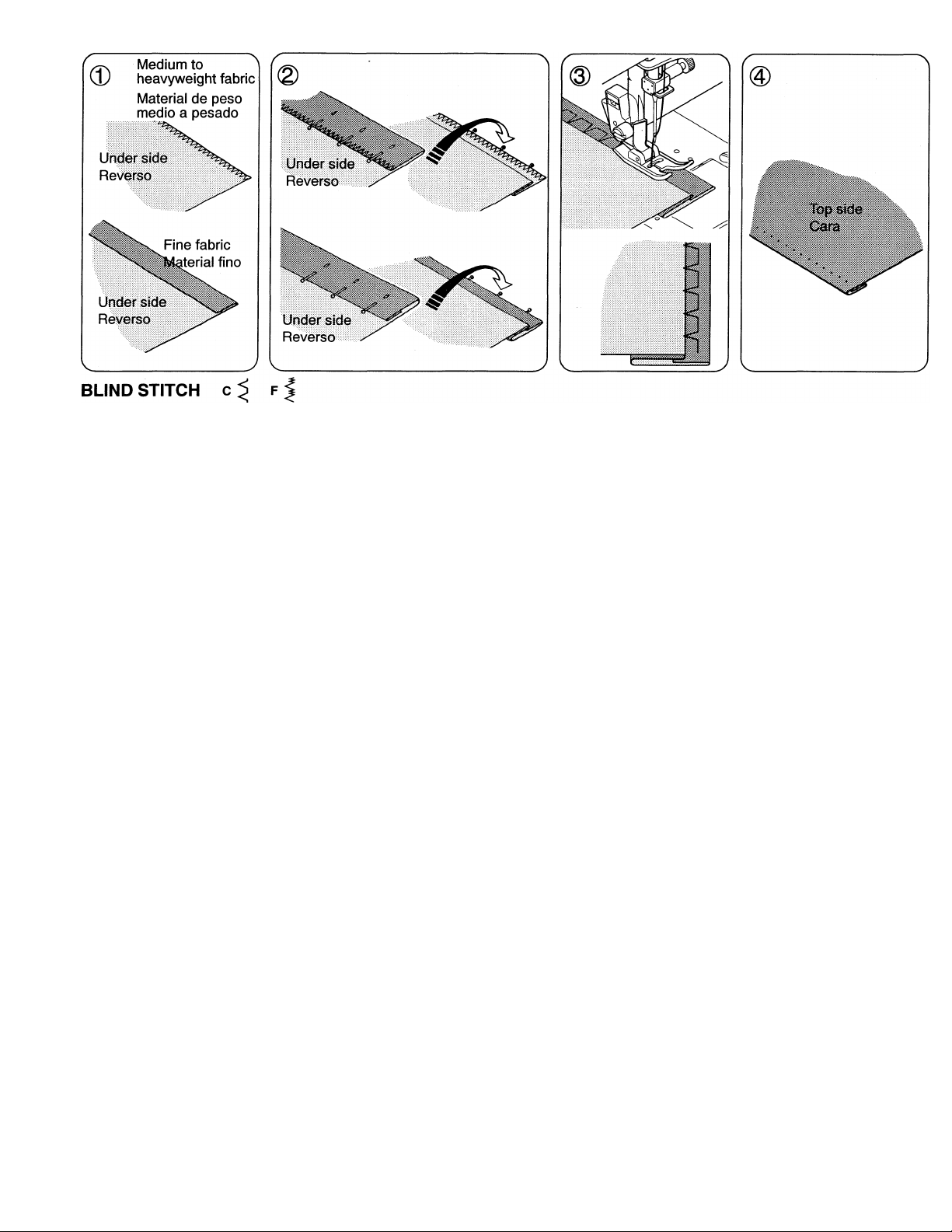 ①

Medium to heavyweight fabric

Material de peso medio a pesado

Under side
Reverso

Fine fabric
Material fino

Under side
Reverso

②

Under side
Reverso

Under side
Reverso

③

④

Top side
Cara

BLIND STITCH C F