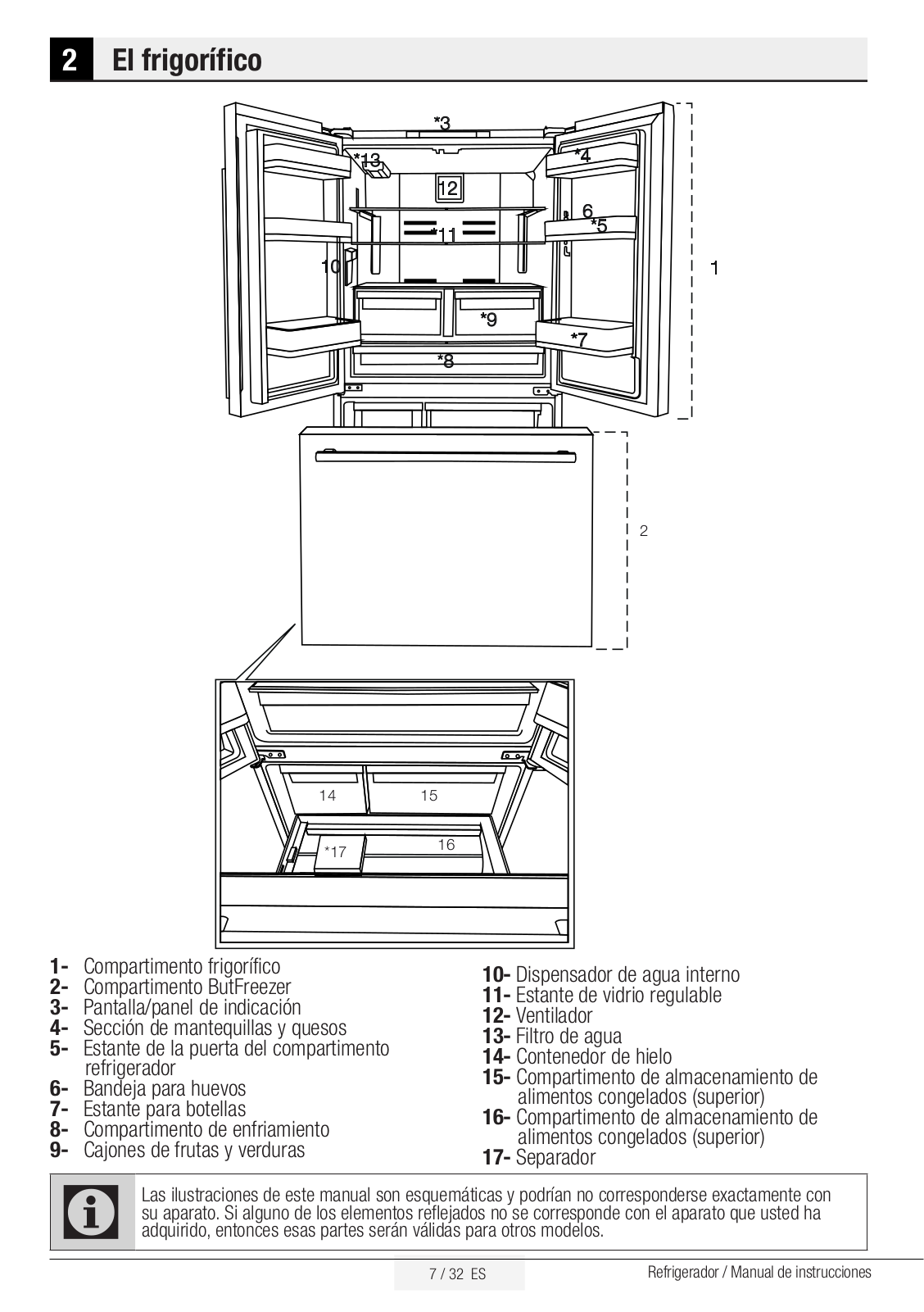 2 El frigorífico

*3
*13
*4
12
6
*5
*11
10
1
*9
*7
*8
2
14
15
16
*17

1- Compartimento frigorífico
2- Compartimento ButFreezer
3- Pantalla/panel de indicación
4- Sección de mantequillas y quesos
5- Estante de la puerta del compartimento refrigerador
6- Bandeja para huevos
7- Estante para botellas
8- Compartimento de enfriamiento
9- Cajones de frutas y verduras

10- Dispensador de agua interno
11- Estante de vidrio regulable
12- Ventilador
13- Filtro de agua
14- Contenedor de hielo
15- Compartimento de almacenamiento de alimentos congelados (superior)
16- Compartimento de almacenamiento de alimentos congelados (superior)
17- Separador

Las ilustraciones de este manual son esquemáticas y podrían no corresponderse exactamente con su aparato. Si alguno de los elementos reflejados no se corresponde con el aparato que usted ha adquirido, entonces esas partes serán válidas para otros modelos.

7 / 32 ES
Refrigerador / Manual de instrucciones