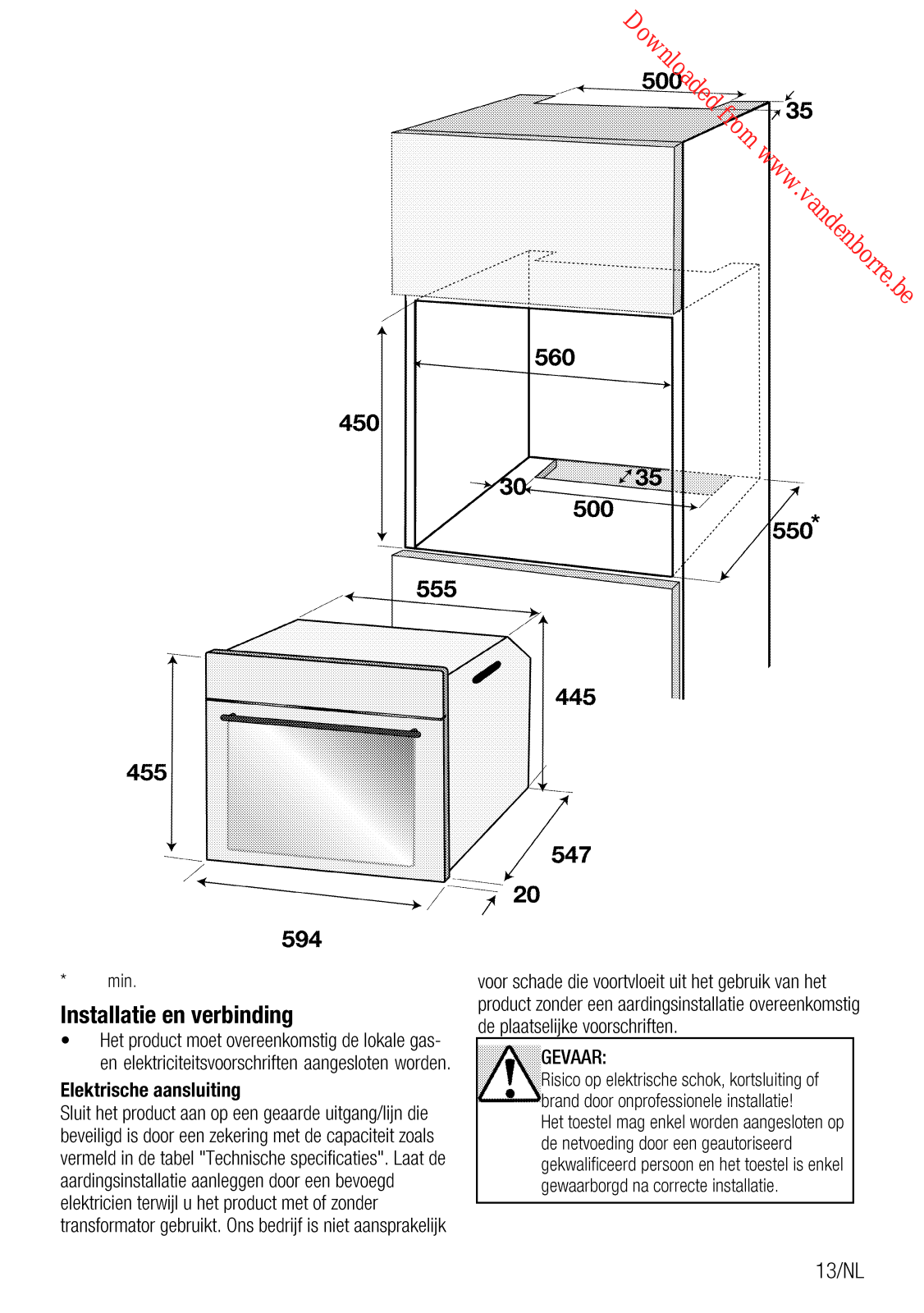 Downloaded from www.vandenborre.be

500

35

560

450

30

35

500

550*

555

445

455

547

20

594

* min.

Installatie en verbinding

• Het product moet overeenkomstig de lokale gas- en elektriciteitsvoorschriften aangesloten worden.

Elektrische aansluiting

Sluit het product aan op een geaarde uitgang/lijn die beveiligd is door een zekering met de capaciteit zoals vermeld in de tabel "Technische specificaties". Laat de aardingsinstallatie aanleggen door een bevoegd elektricien terwijl u het product met of zonder transformator gebruikt. Ons bedrijf is niet aansprakelijk voor schade die voortvloeit uit het gebruik van het product zonder een aardingsinstallatie overeenkomstig de plaatselijke voorschriften.

GEVAAR:
Risico op elektrische schok, kortsluiting of brand door onprofessionele installatie!
Het toestel mag enkel worden aangesloten op de netvoeding door een geautoriseerd gekwalificeerd persoon en het toestel is enkel gewaarborgd na correcte installatie.

13/NL