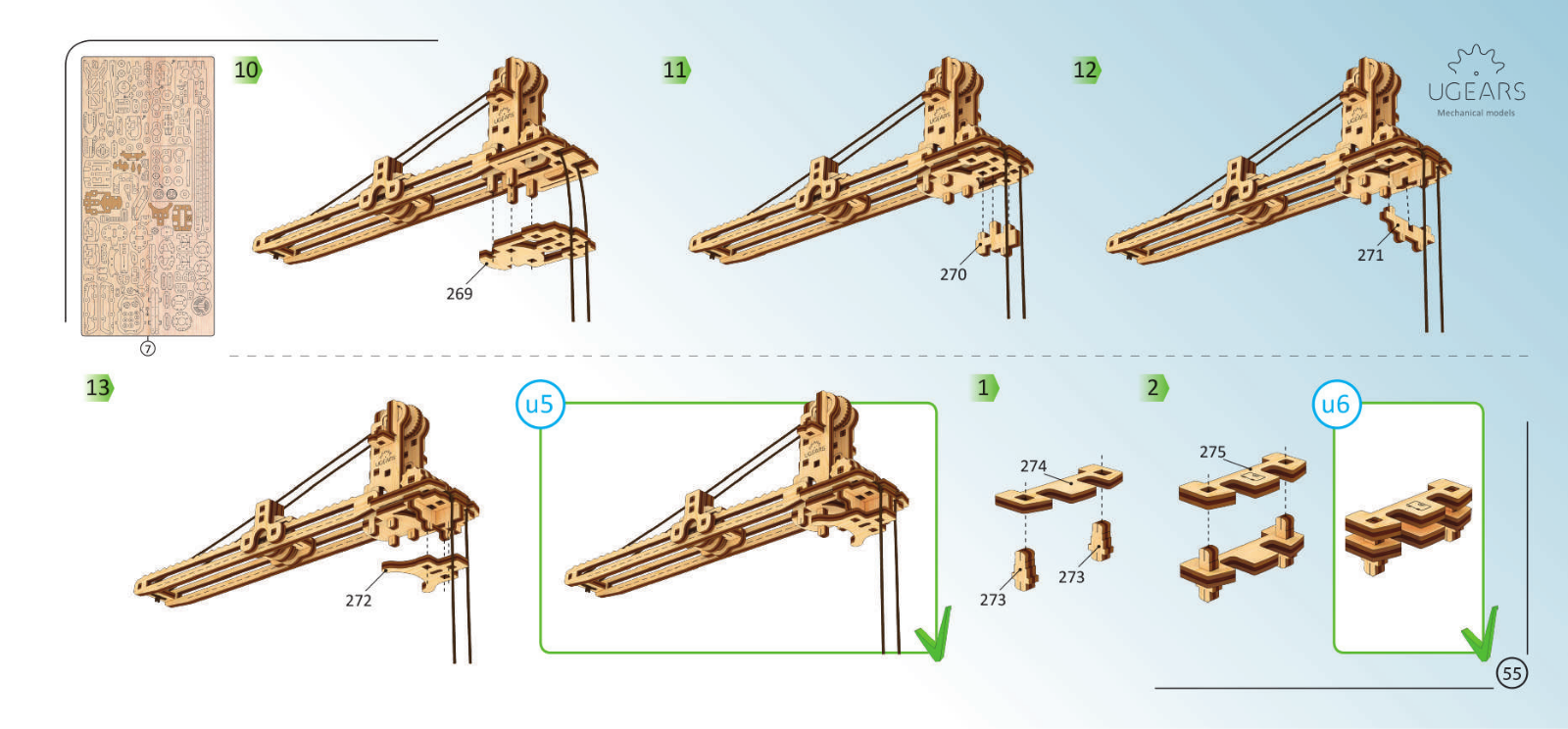 7

10

269

11

270

12

271

UGEARS
Mechanical models

13

272

u5

1

274

273

273

2

275

u6

55