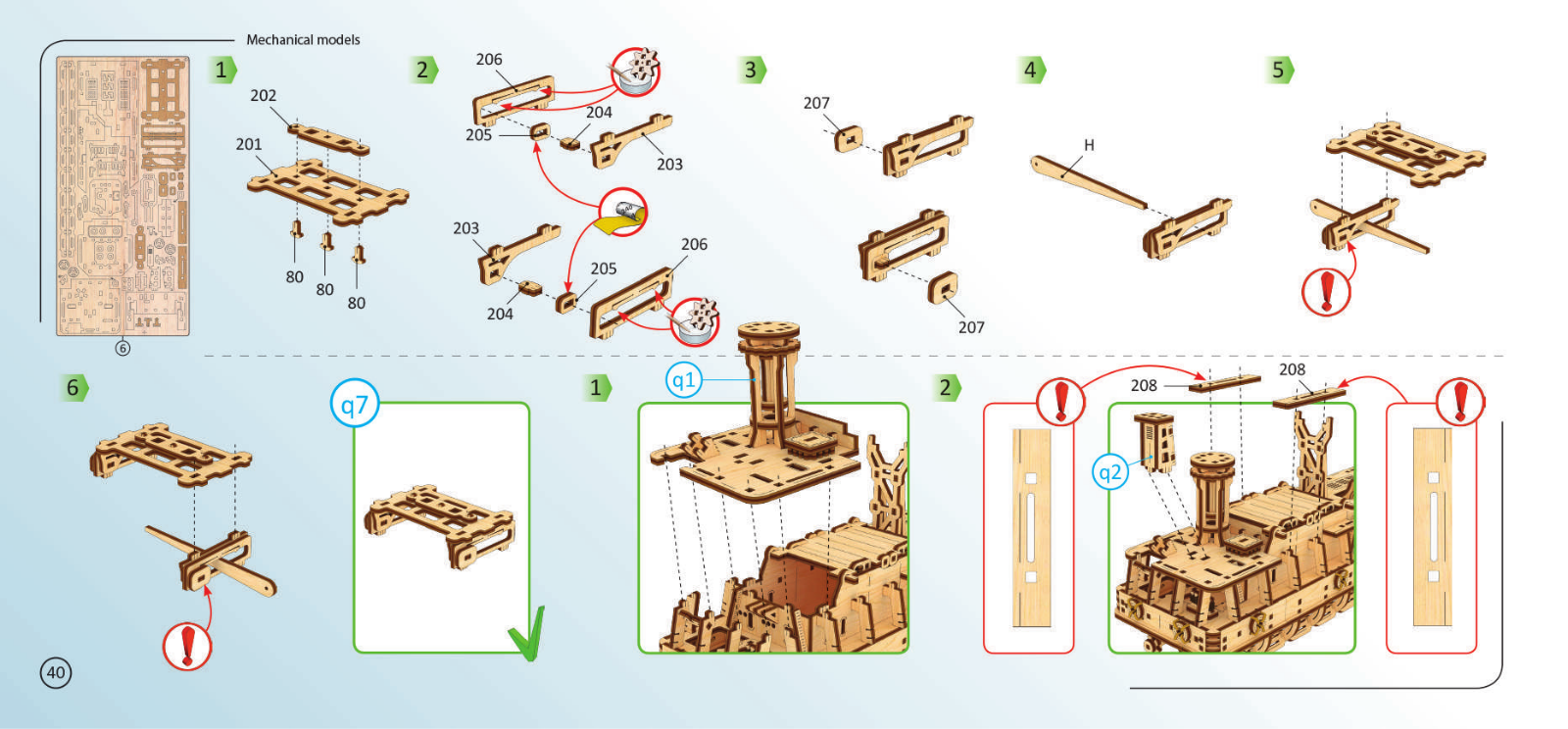 Mechanical models

6

1
202
201
80
80
80

2
206
204
205
203
203
206
205
204

3
207
207

4
H

5

6

q7

1
q1

2
208
208
q2

40