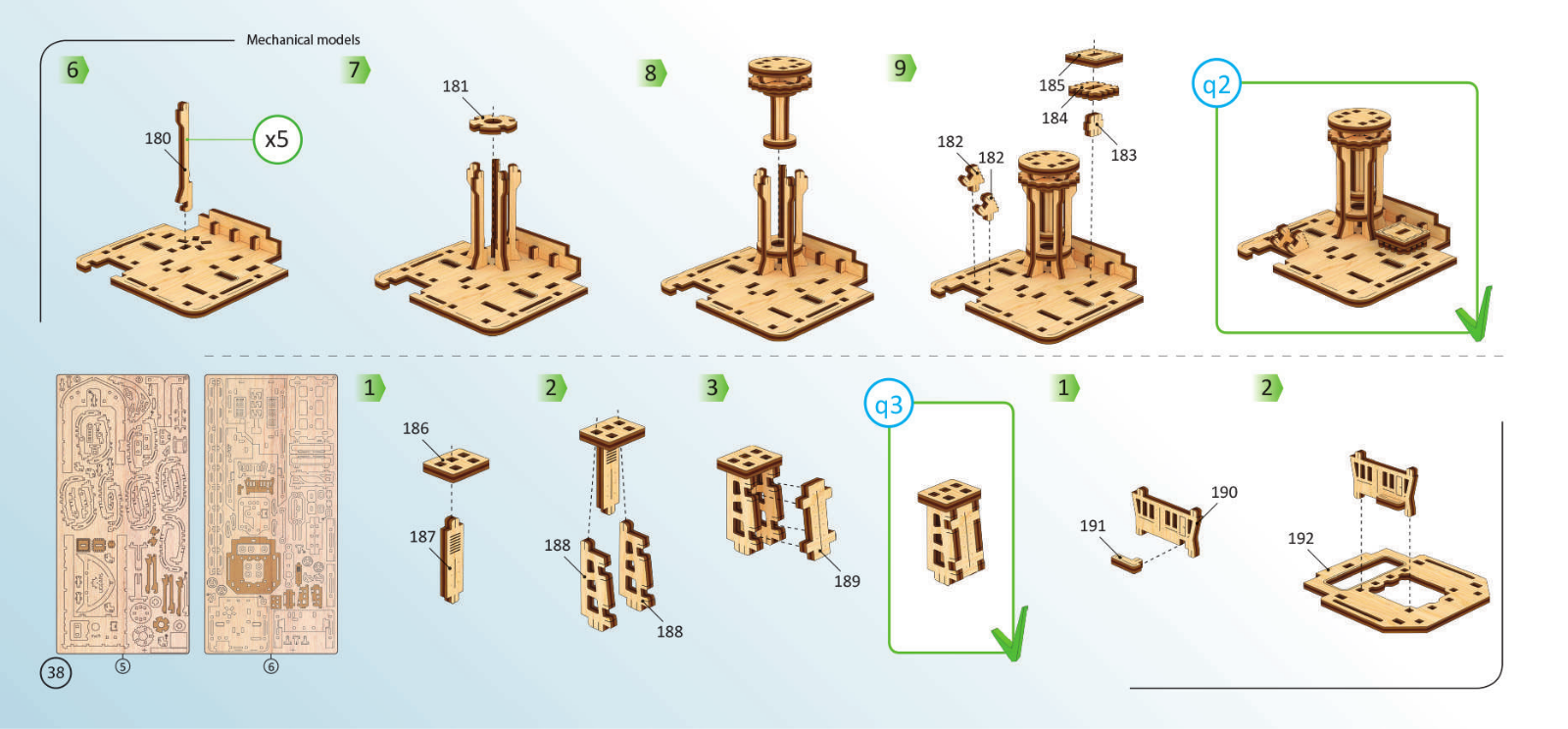 Mechanical models

6
180
x5

7
181

8

9
185
184
183
182
182

q2

38
5
6

1
186
187

2
188
188

3
189

q3

1
190
191

2
192