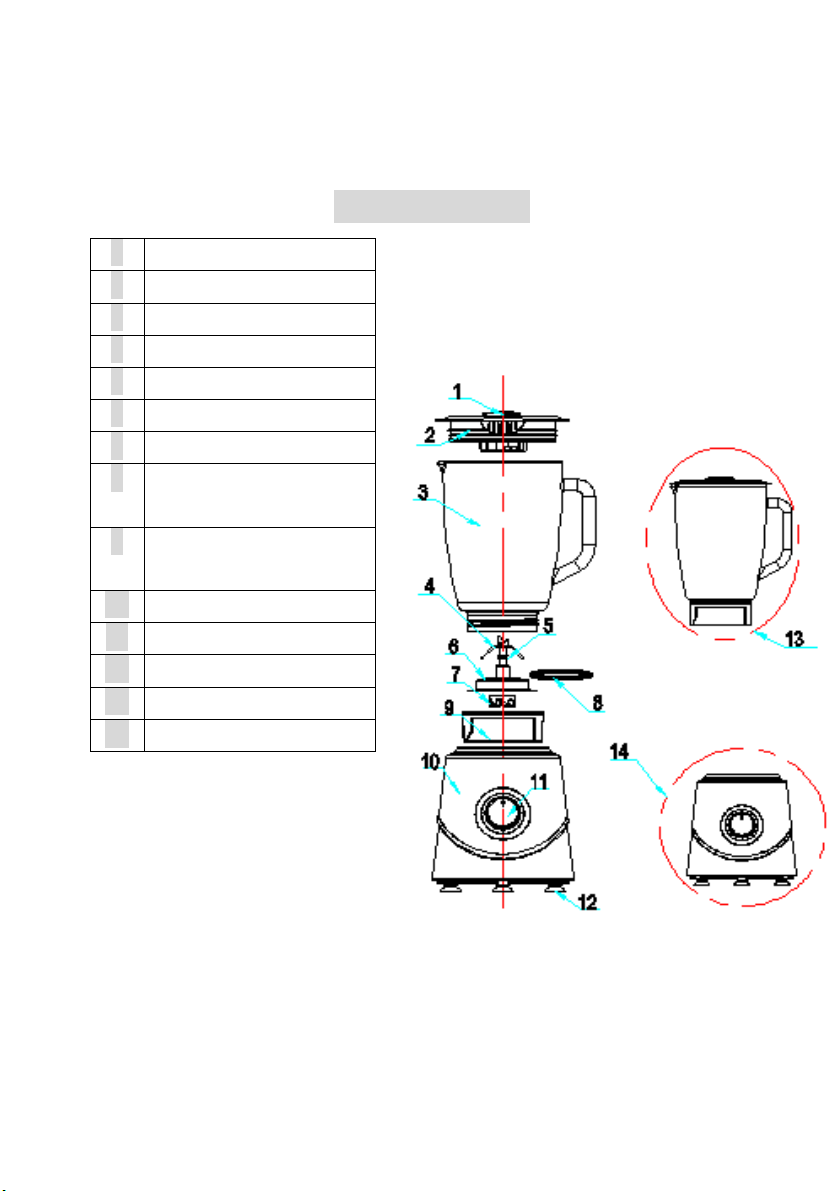 1
2
3
4
5
6
7
8
9
10
11
12
13
14