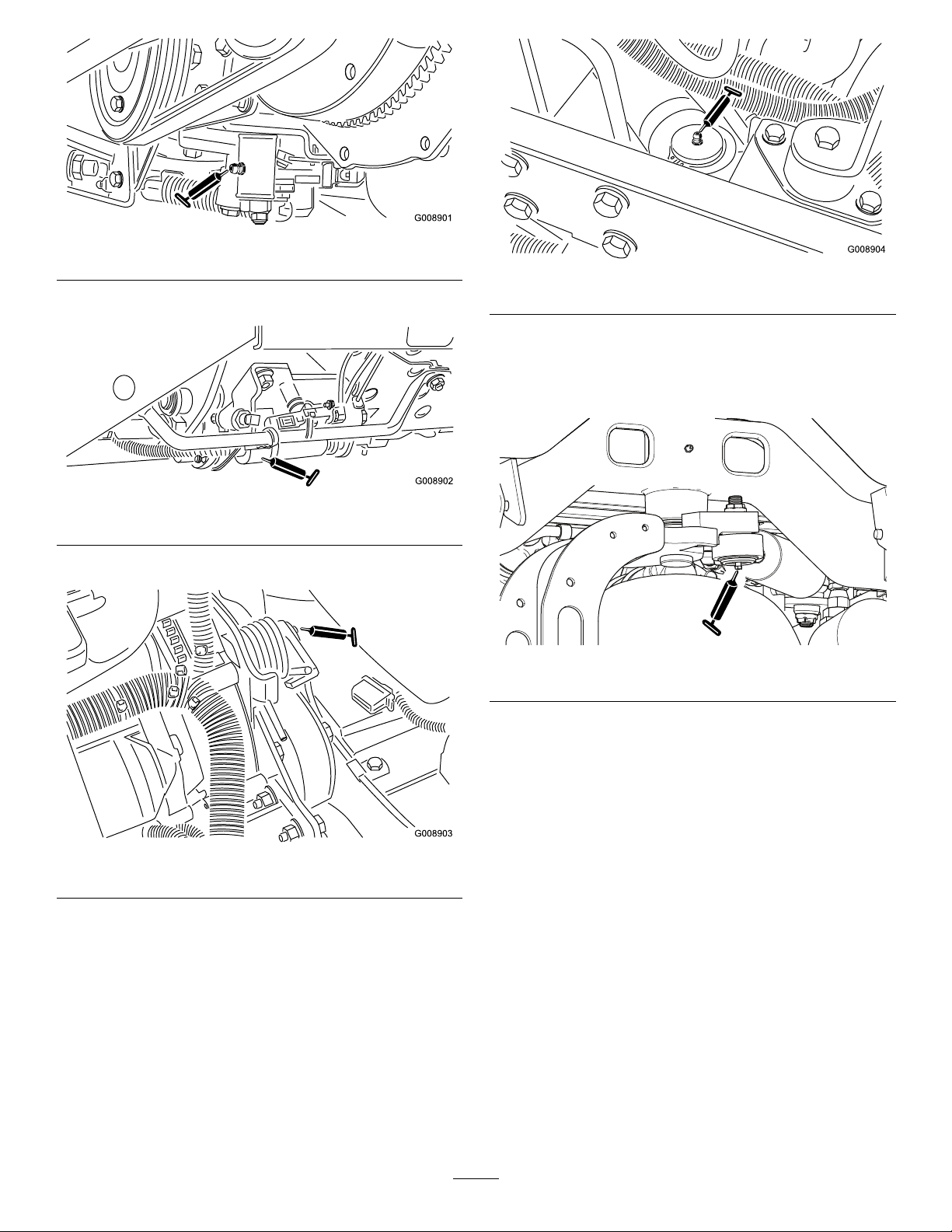 G008901

G008902

G008903

G008904