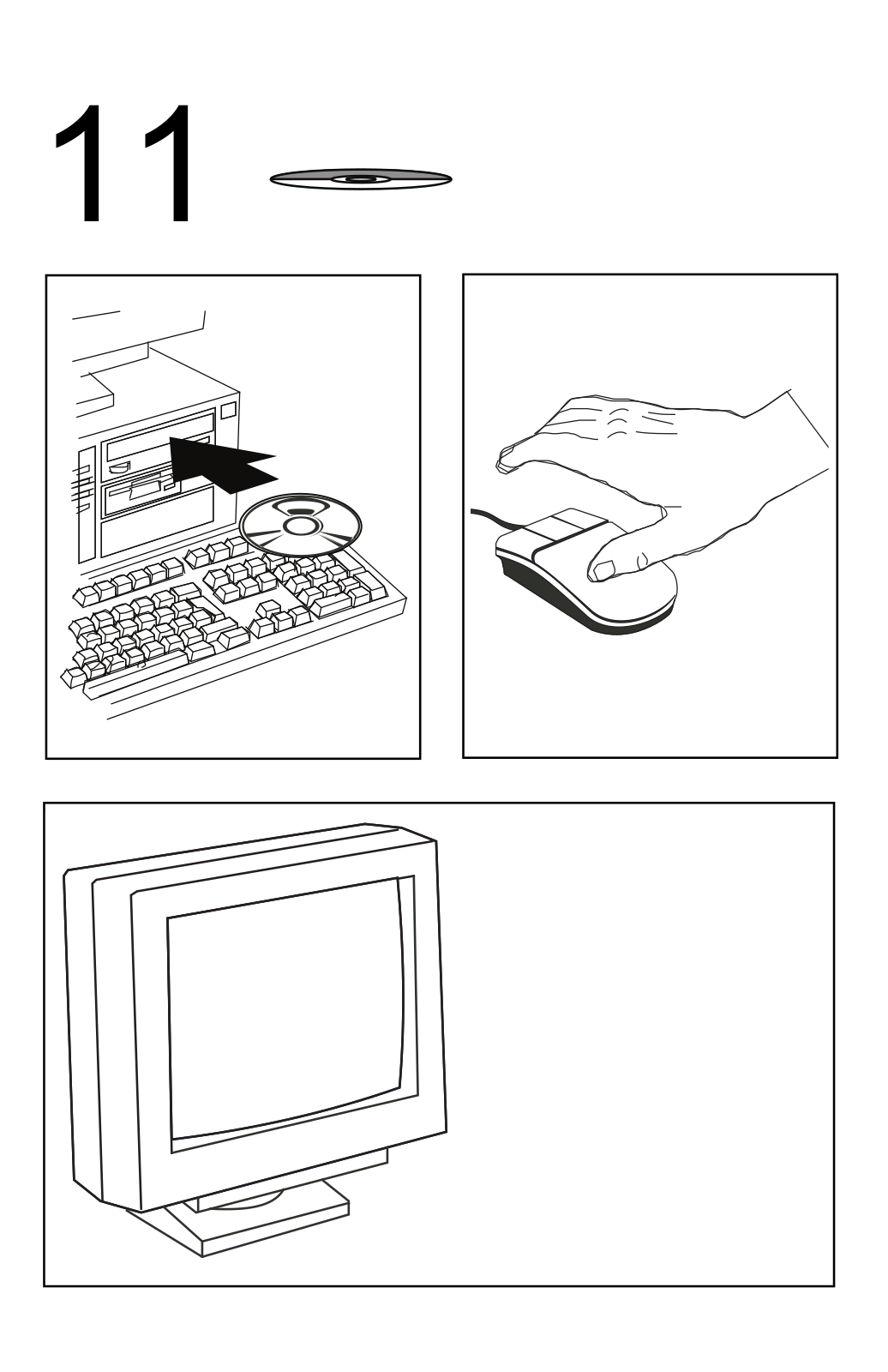 11