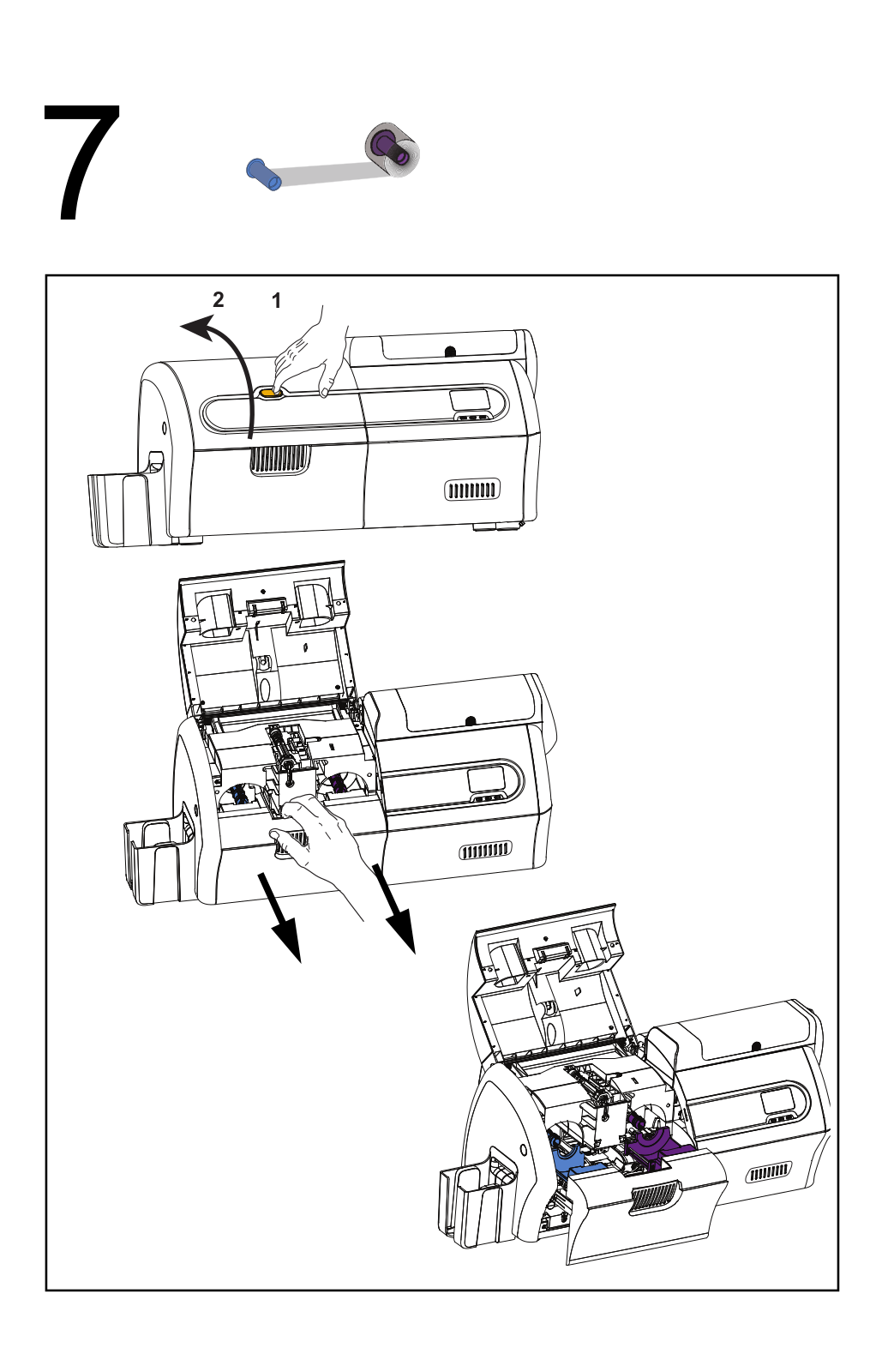 7

2 1