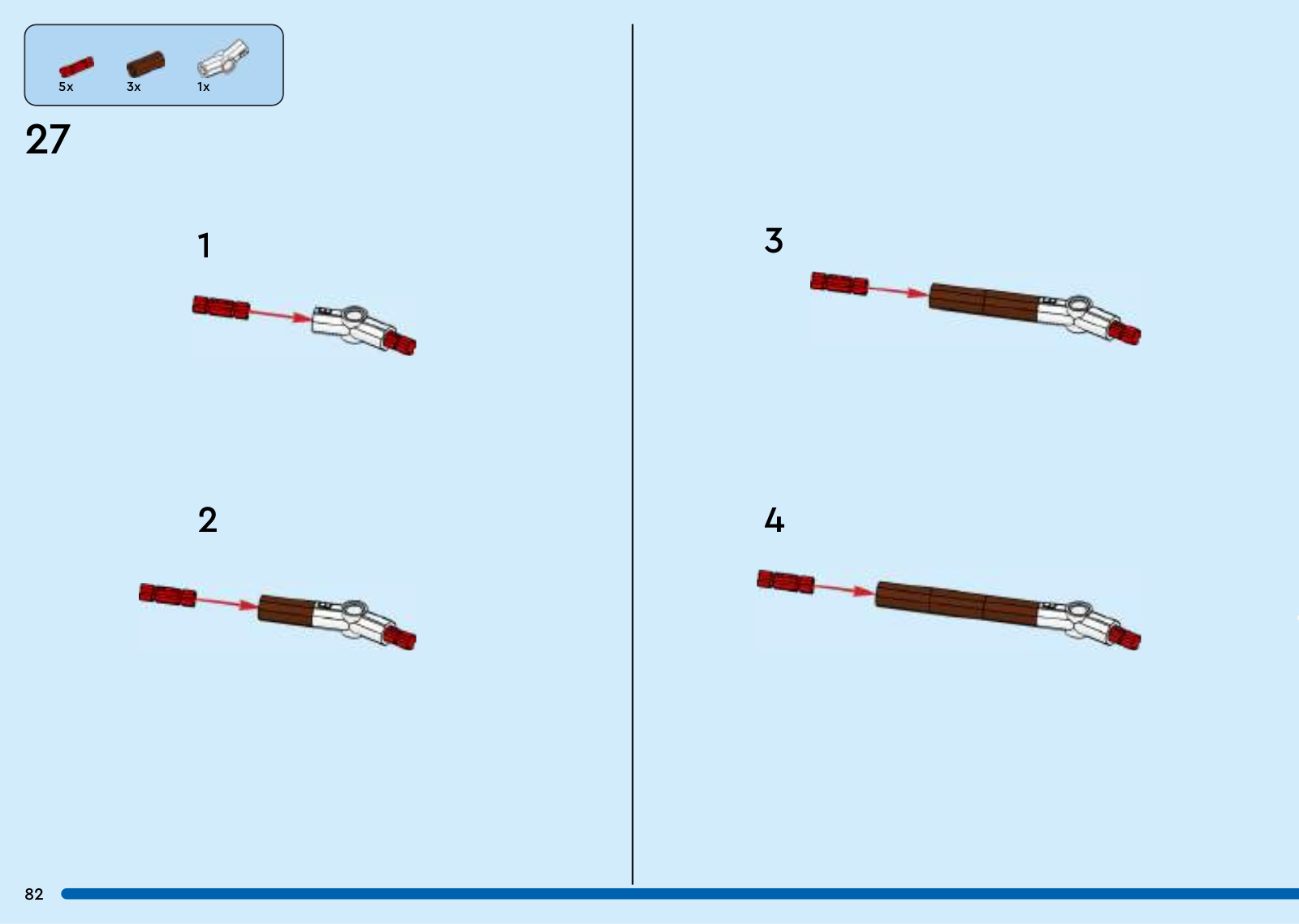 5x 3x 1x

27

1

2

3

4

82