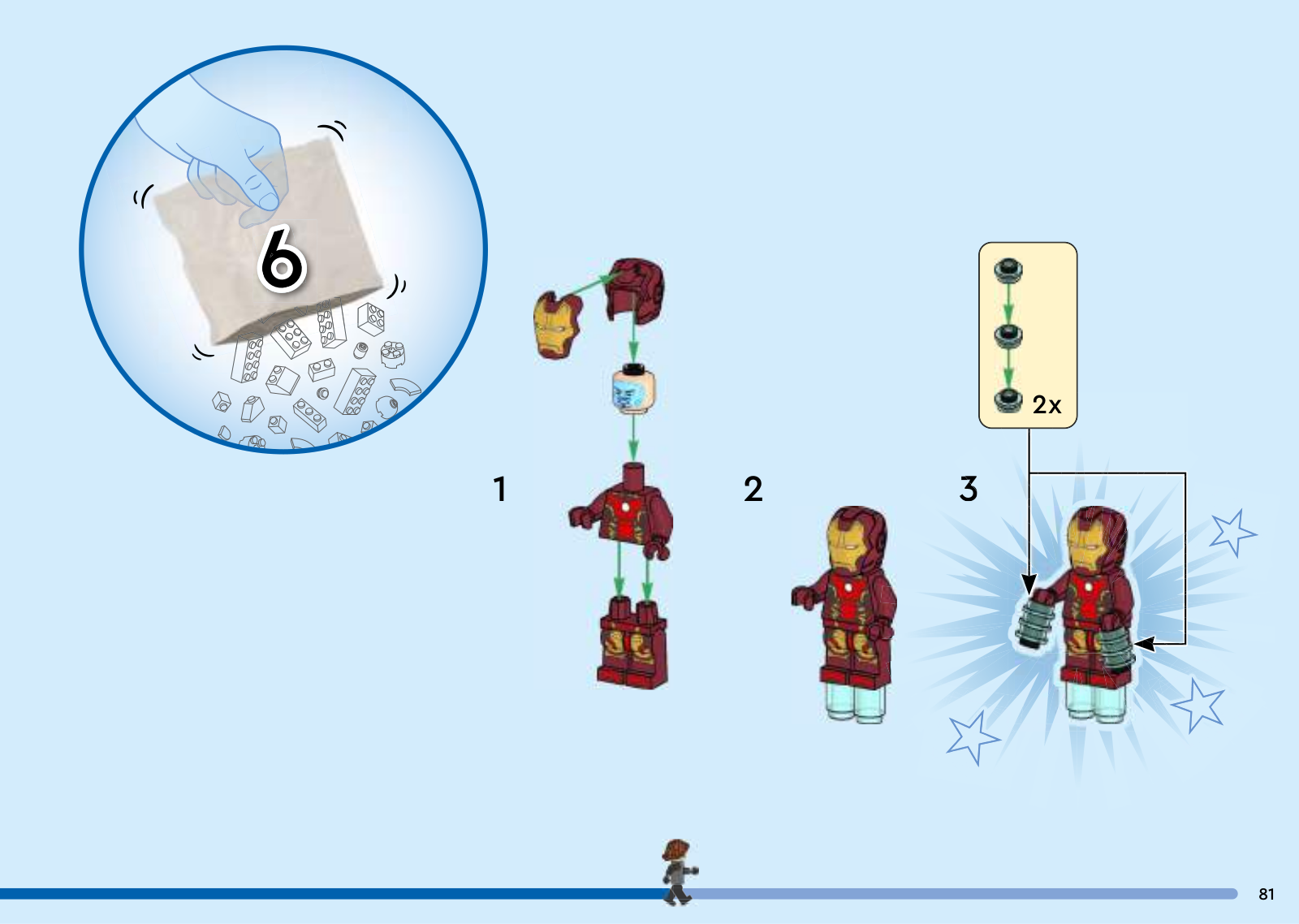 6

2x

1

2

3

81