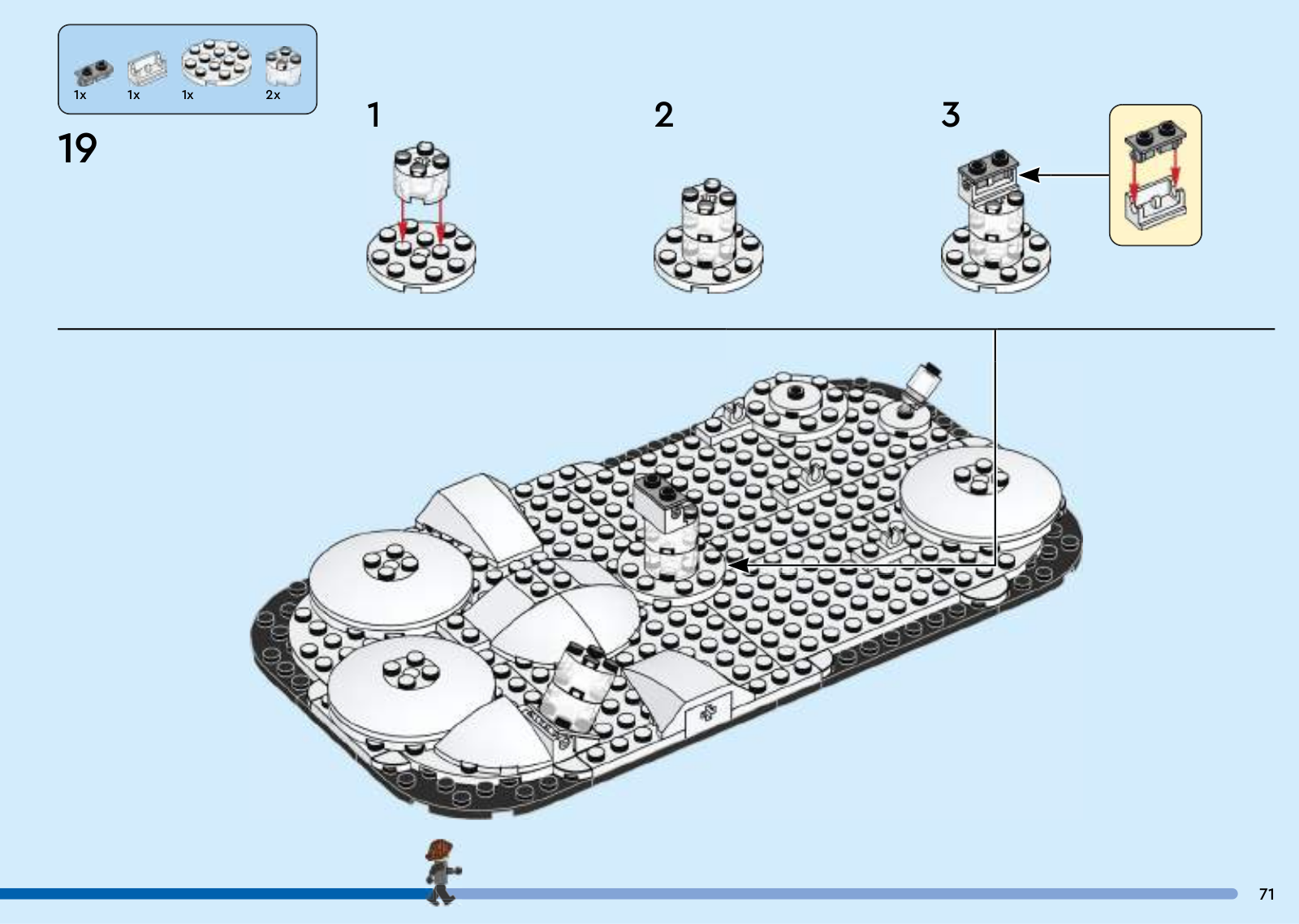 1x 1x 1x 2x

19

1

2

3

71