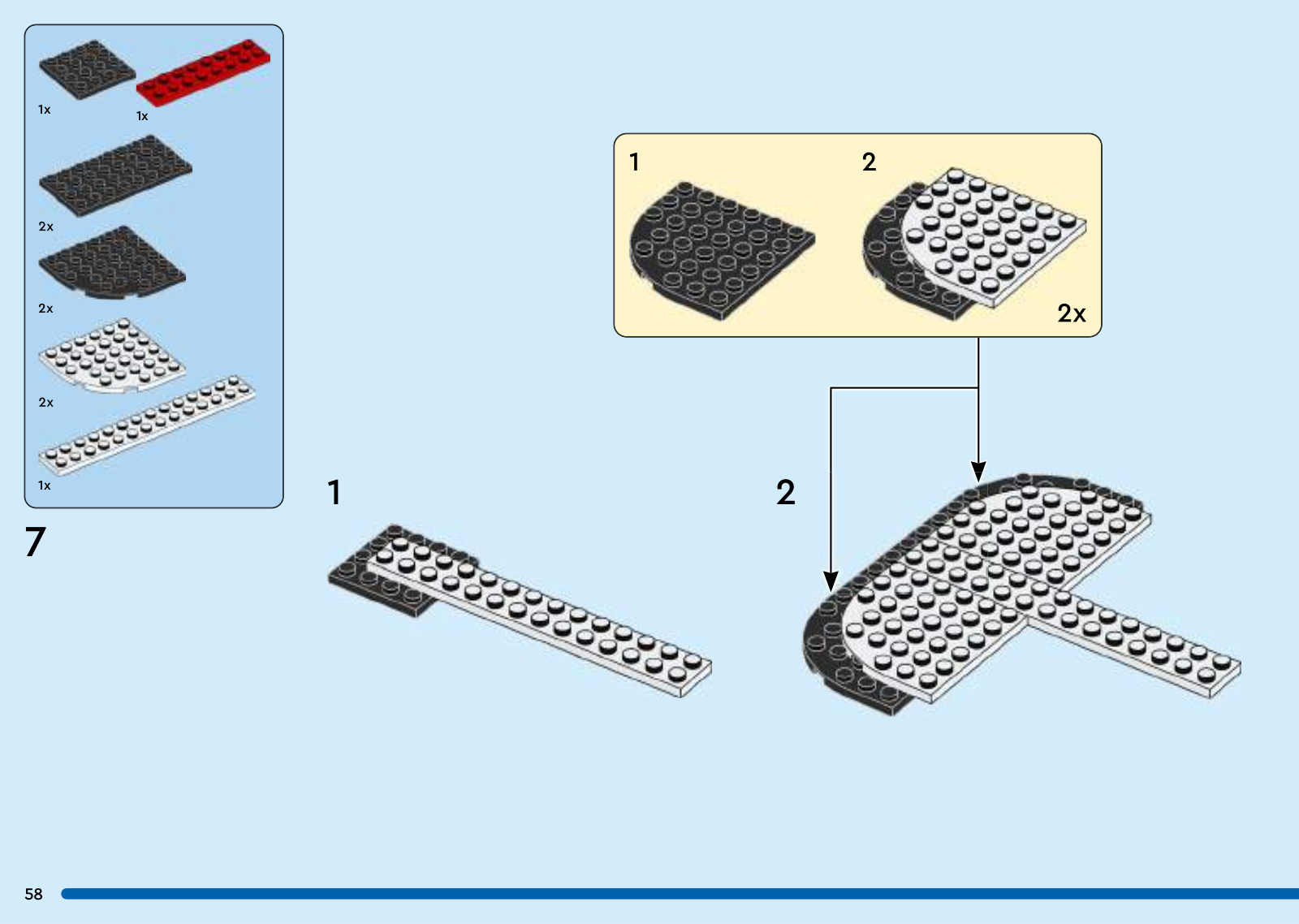 1x
1x
2x
2x
2x
1x

7

1
2
2x

1

2

58