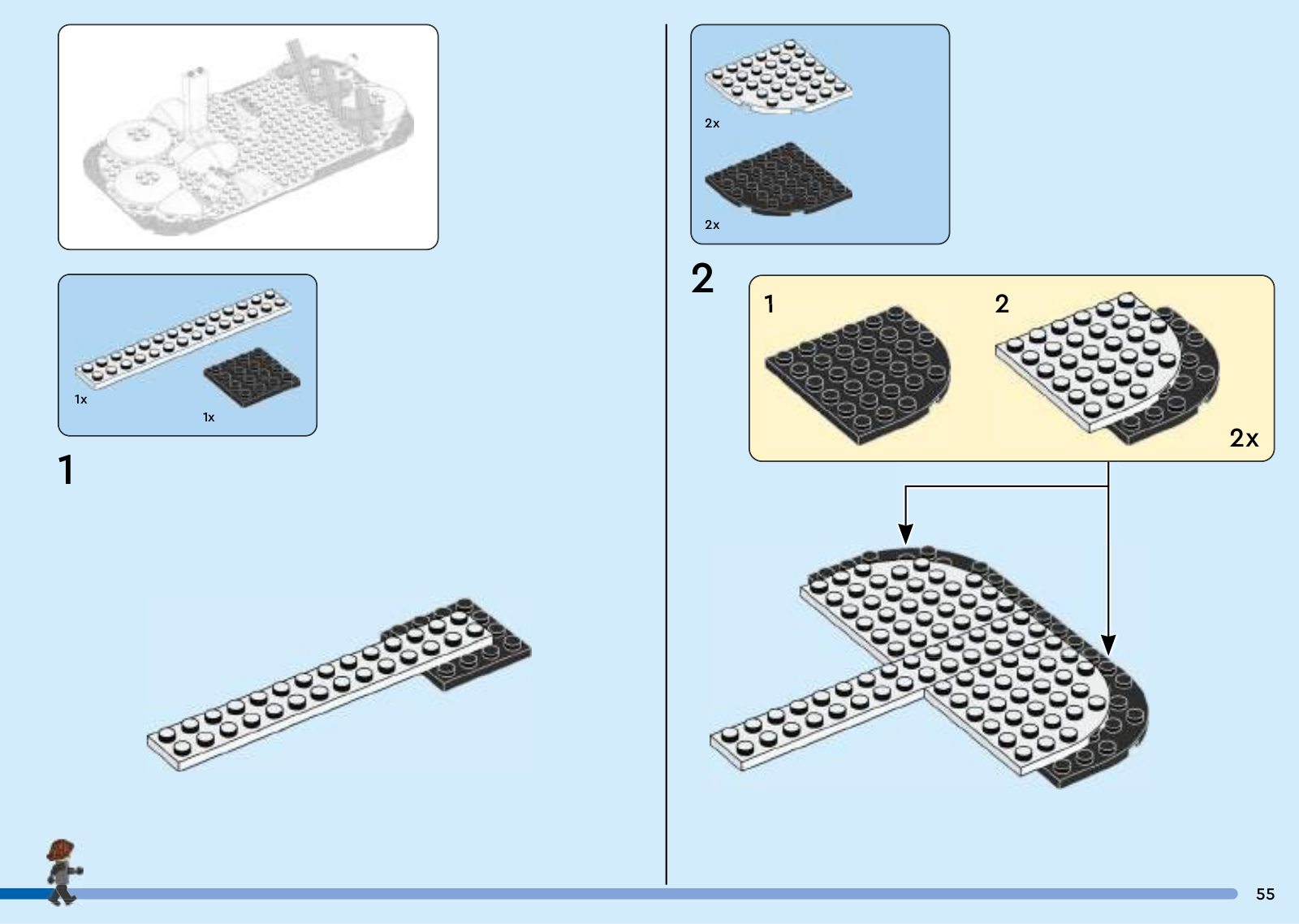 1x

1x

1

2x

2x

2

1

2

2x

55