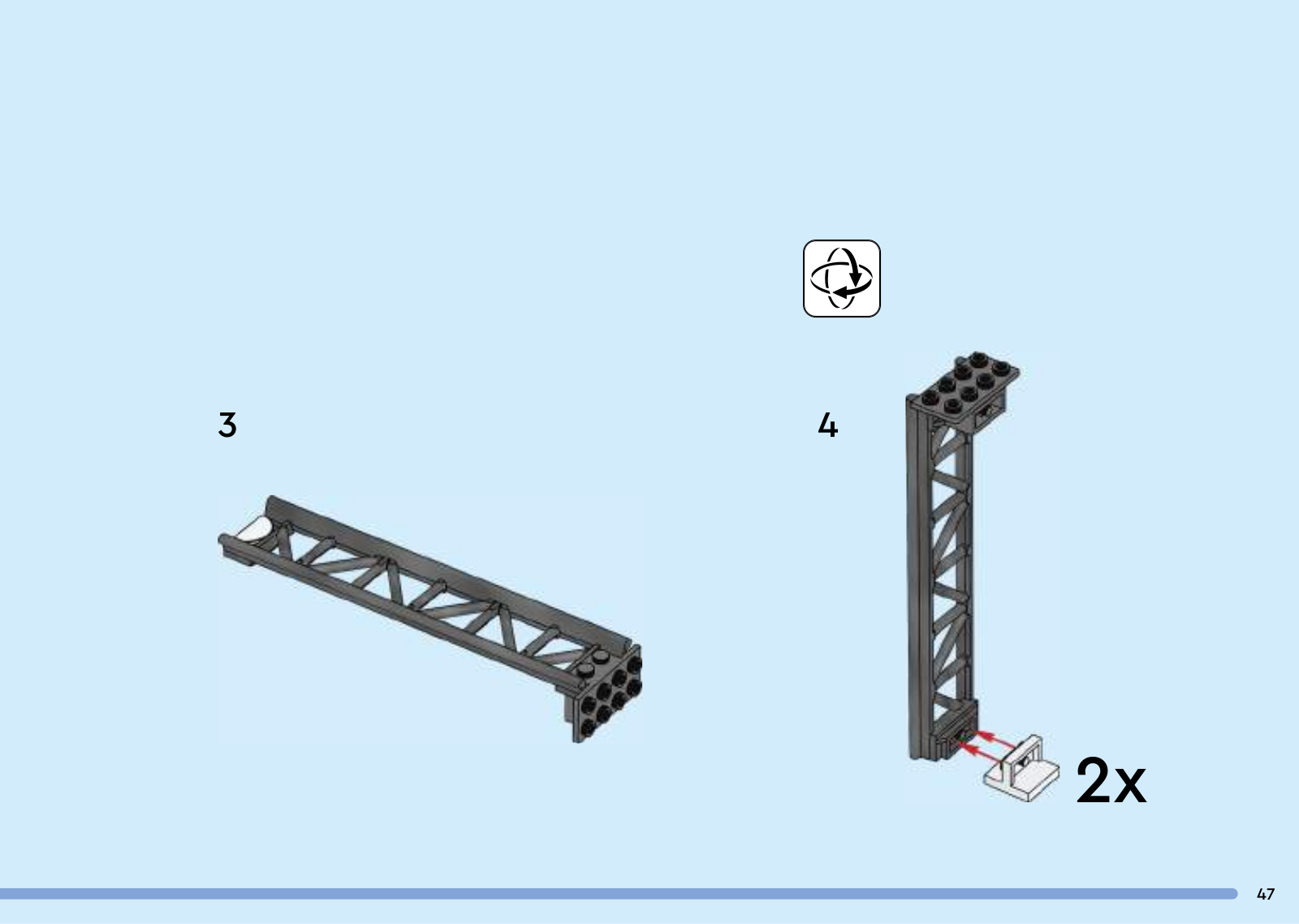 3

4

2x

47