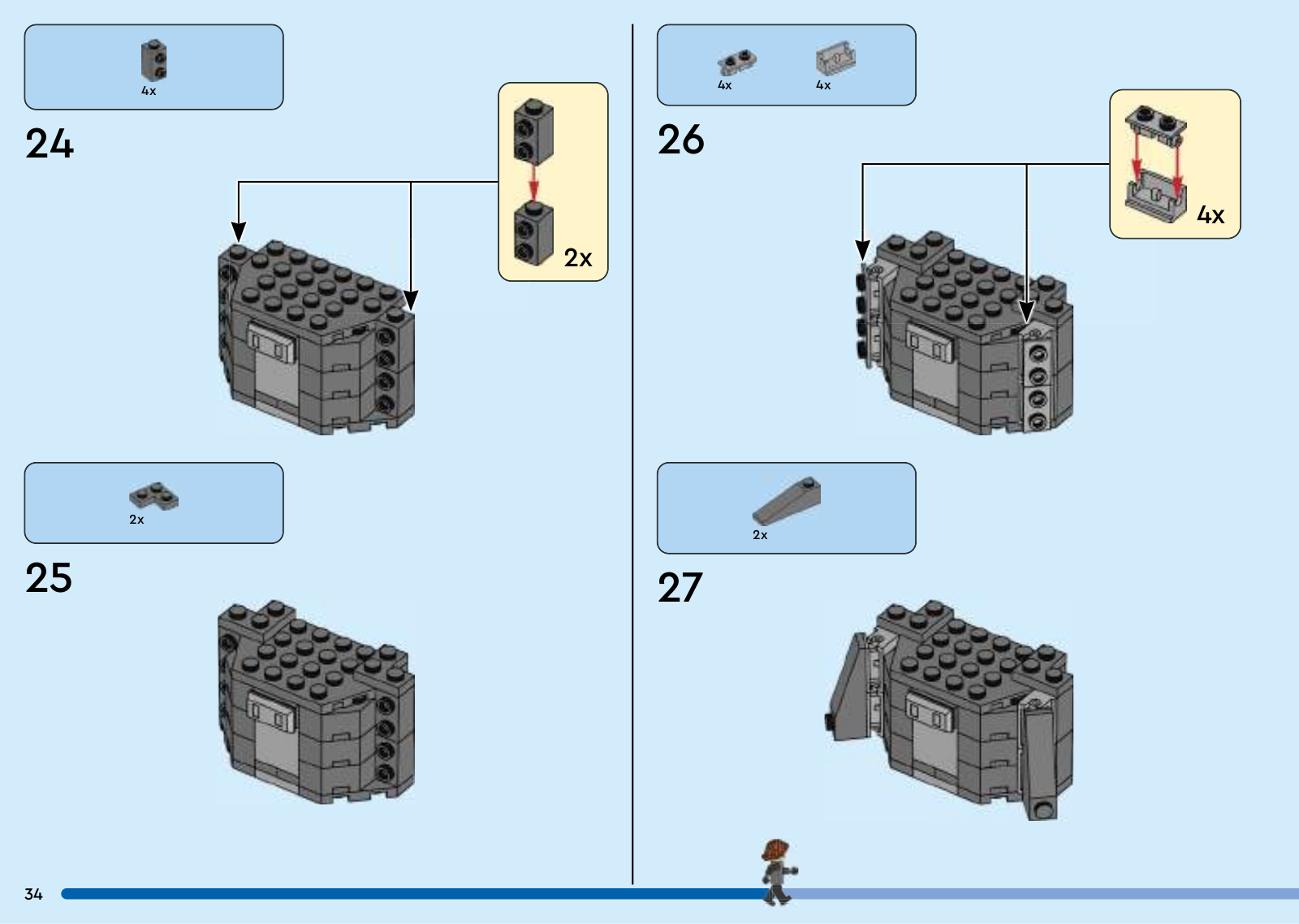 4x

24

2x

2x

25

4x

4x

26

4x

2x

27

34