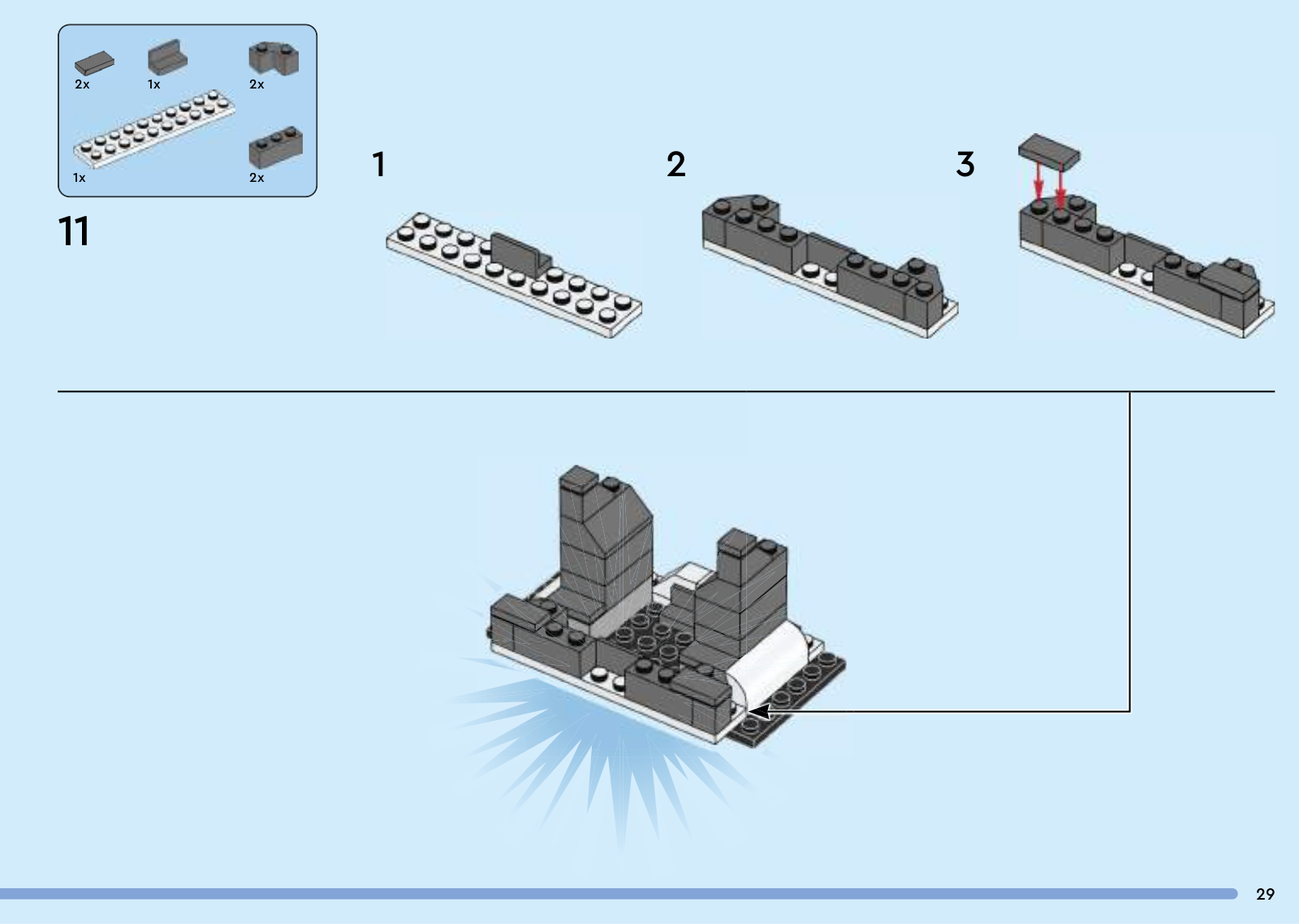 2x
1x
2x
1x
2x

11

1

2

3

29