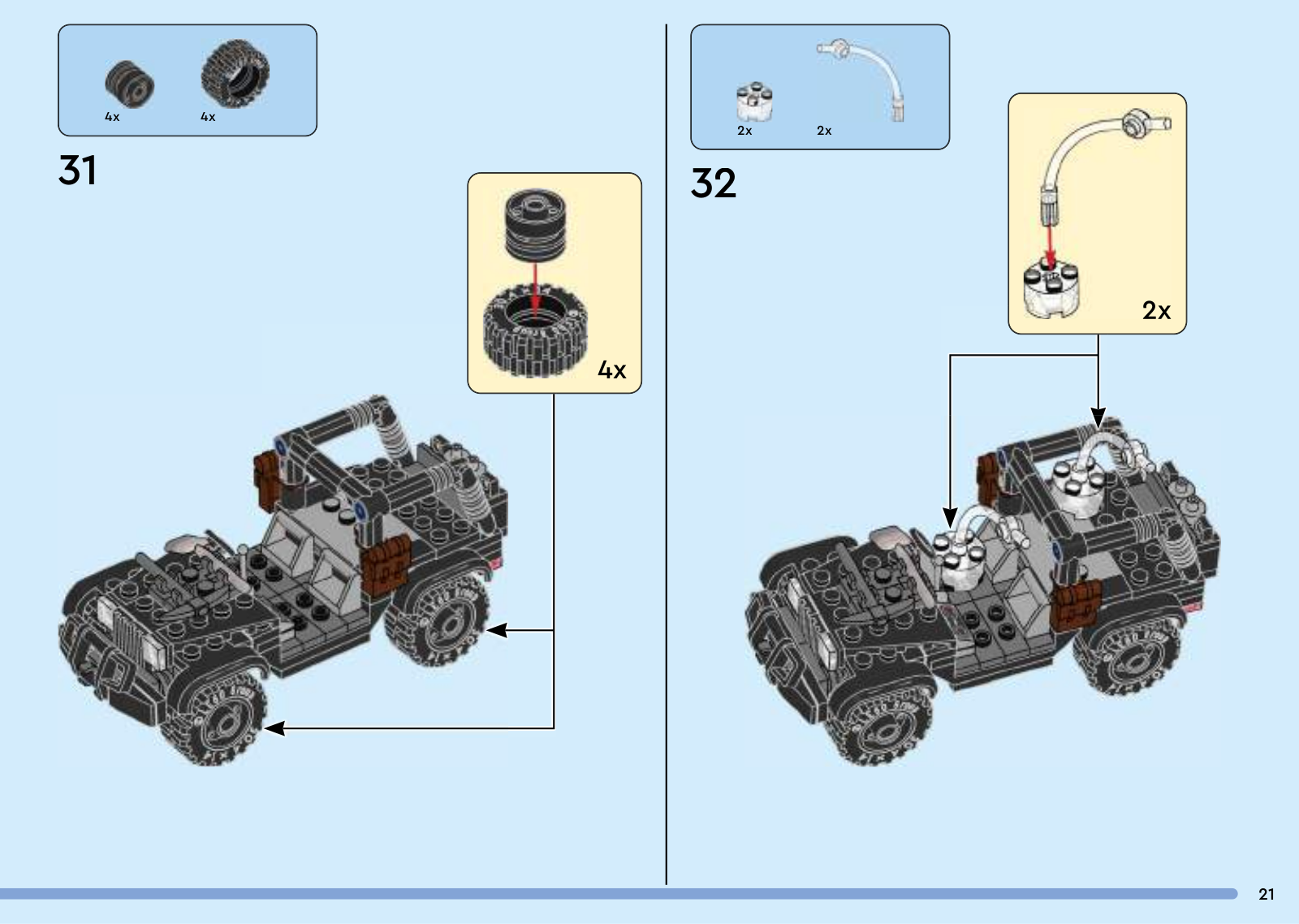 4x 4x

31

4x

2x 2x

32

2x

21