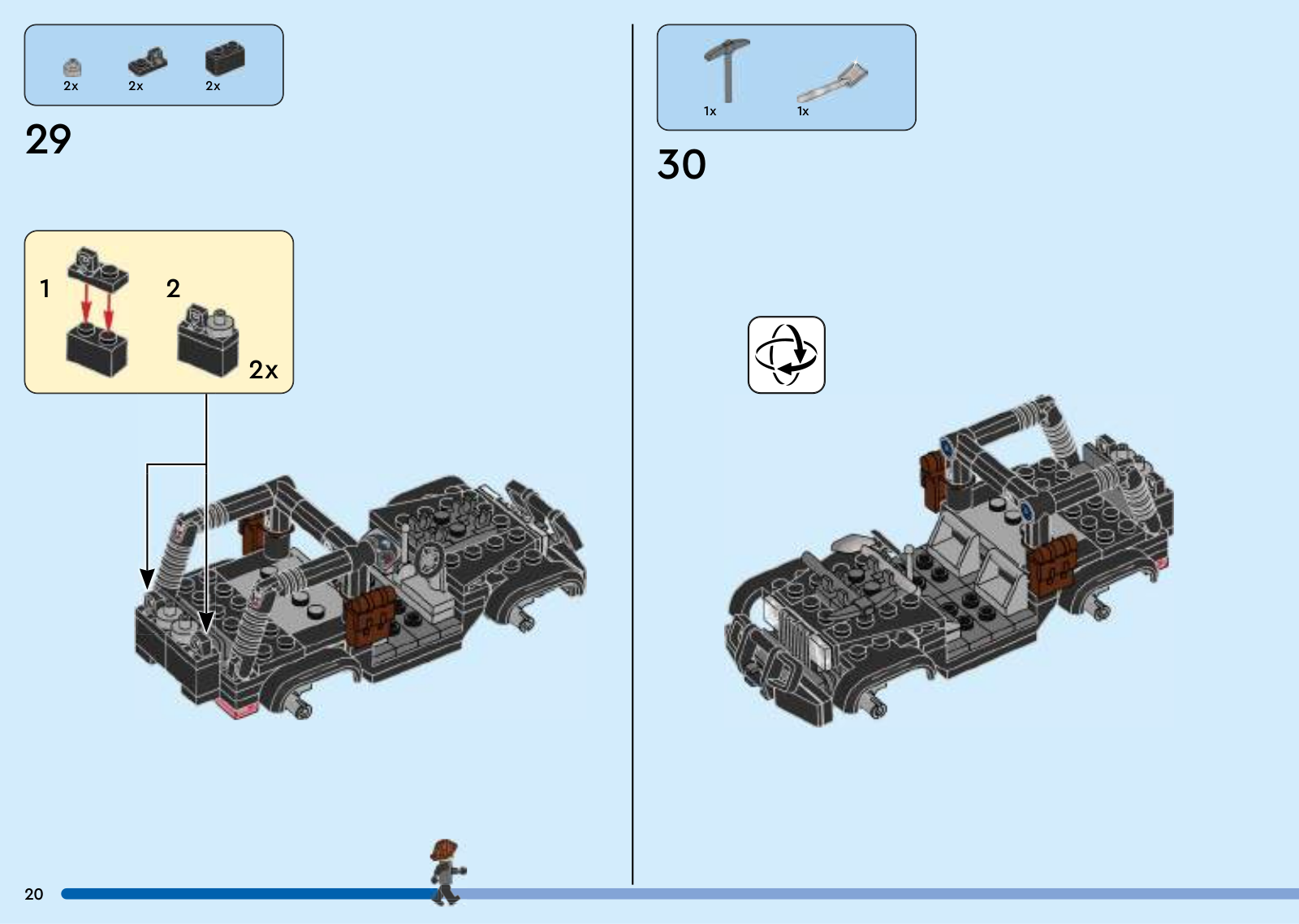 2x 2x 2x

29

1

2

2x

1x 1x

30

20