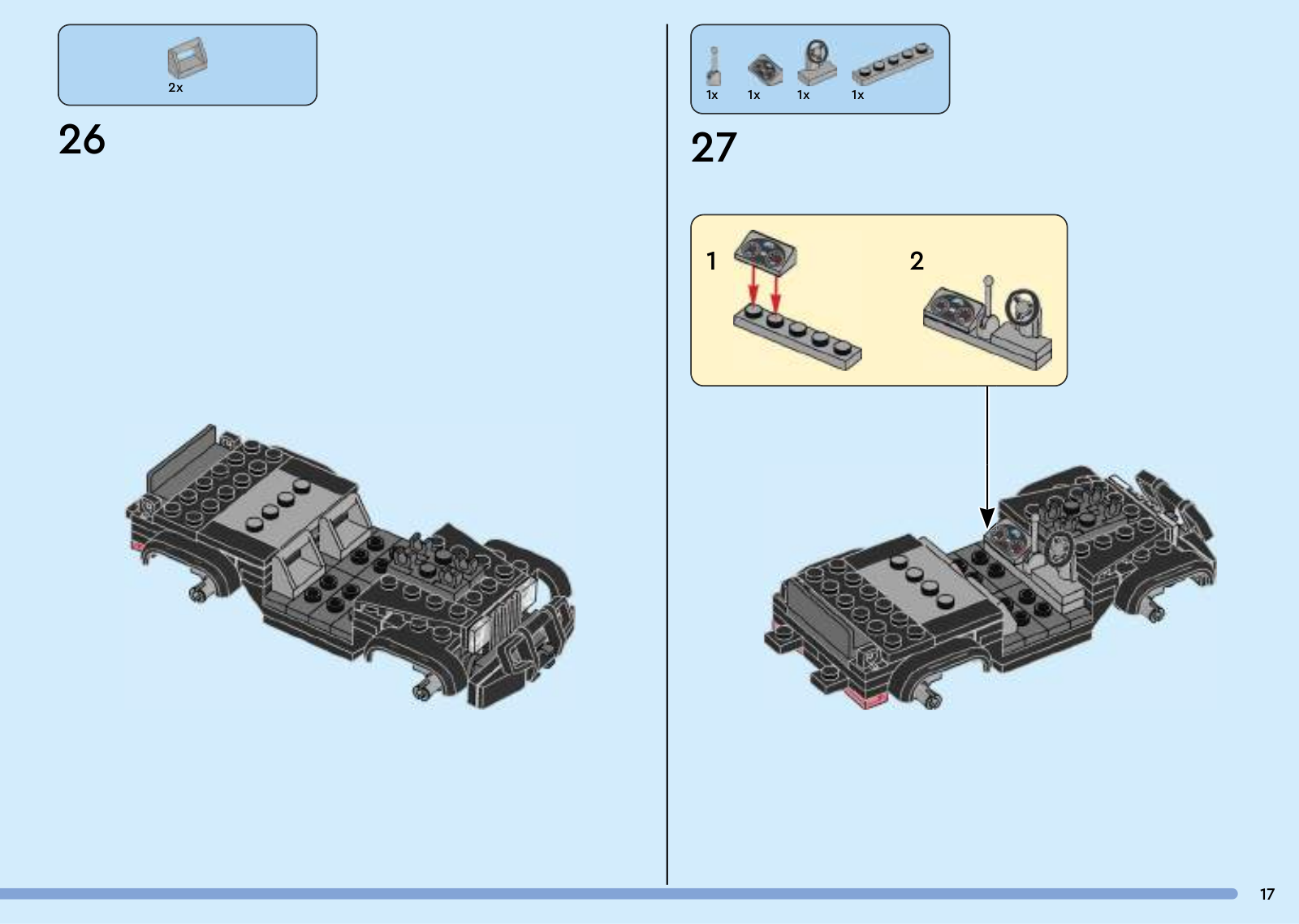 2x

26

1x 1x 1x 1x

27

1

2

17