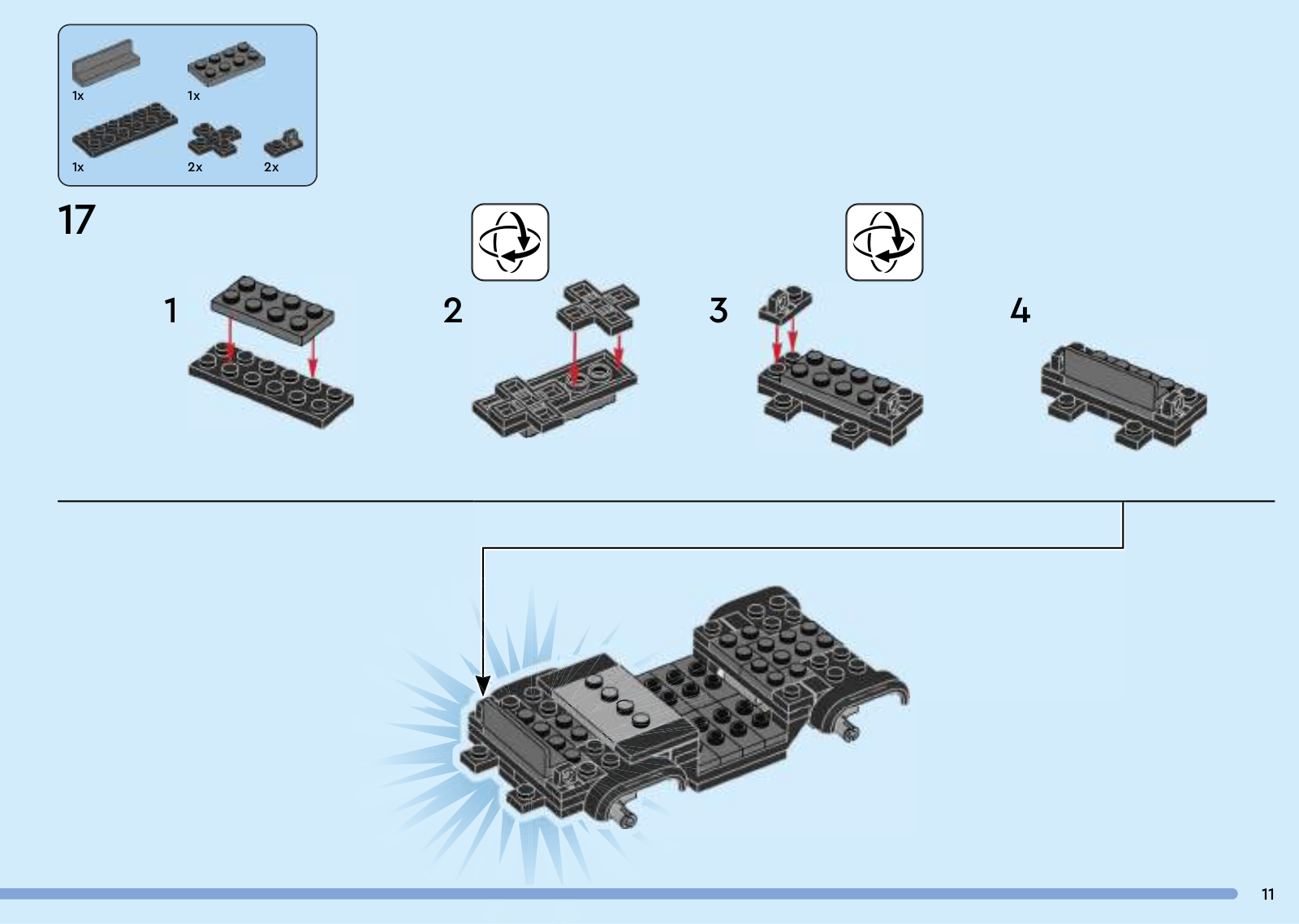 1x 1x
1x 2x 2x

17

1

2

3

4

11