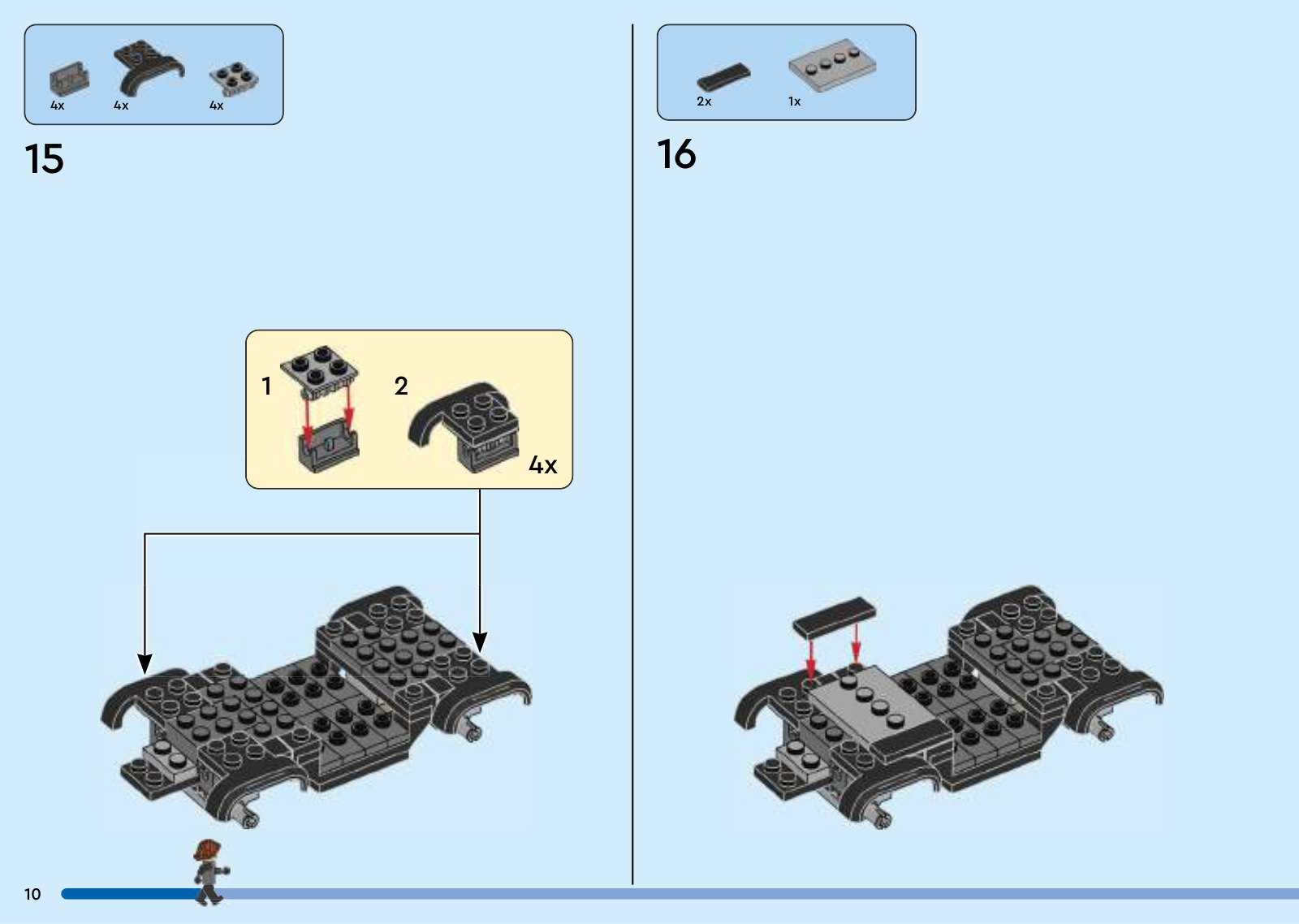 4x 4x 4x

15

1 2

4x

2x 1x

16

10