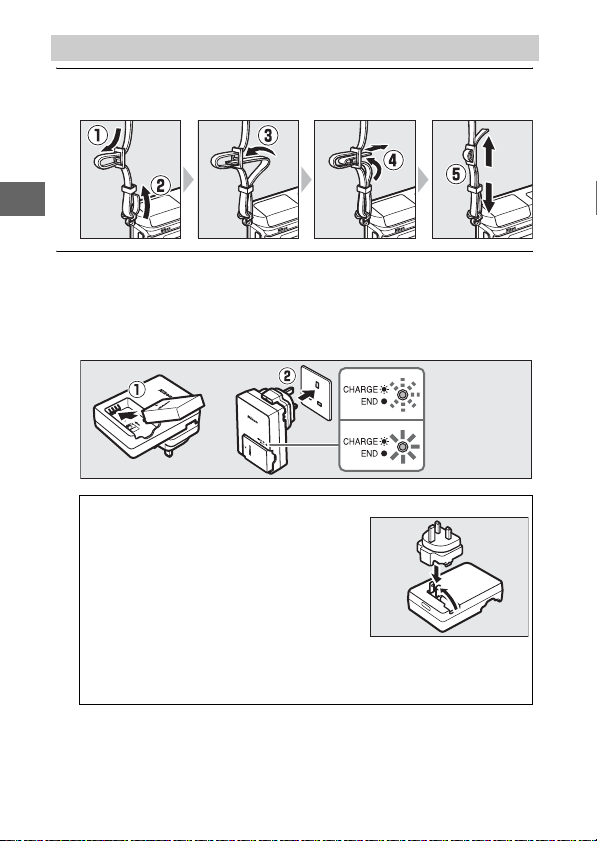 ①
②
③
④
⑤

①
②
CHARGE
END
CHARGE
END