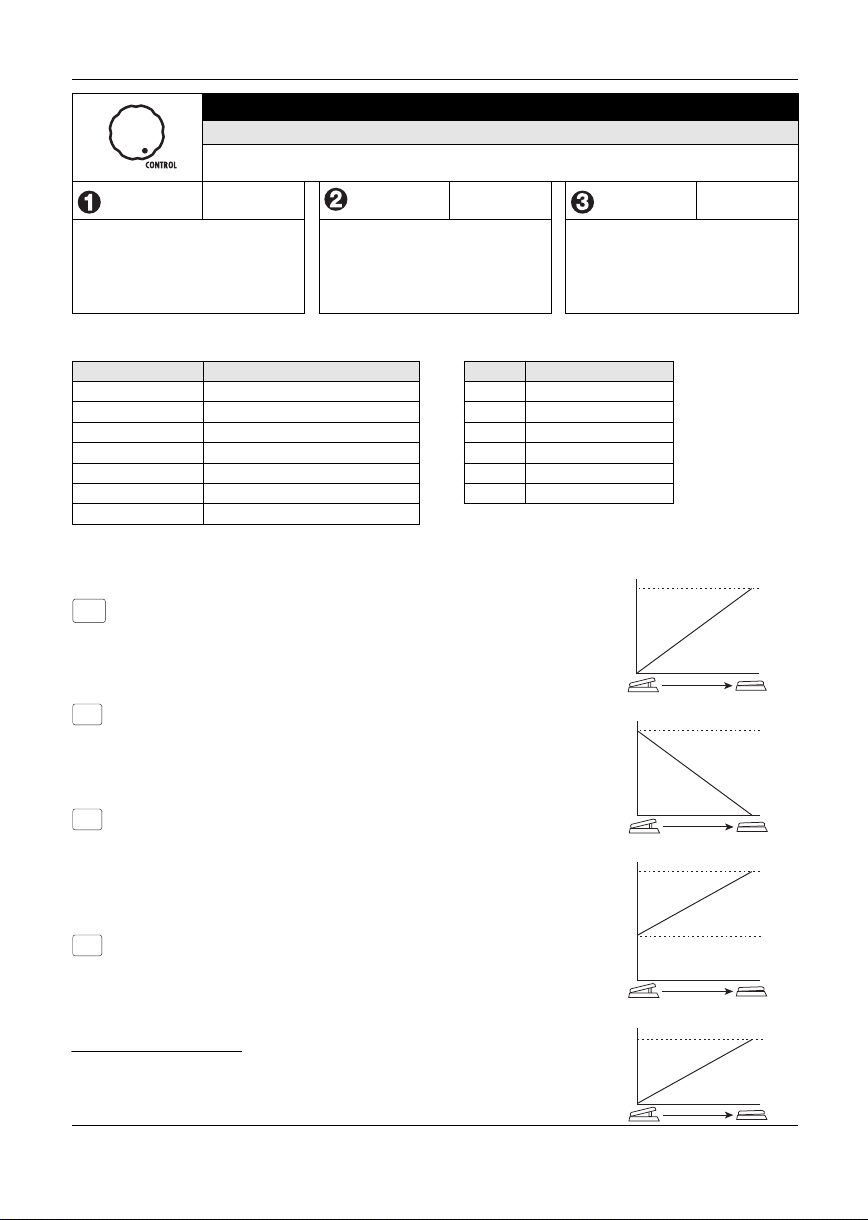 CONTROL