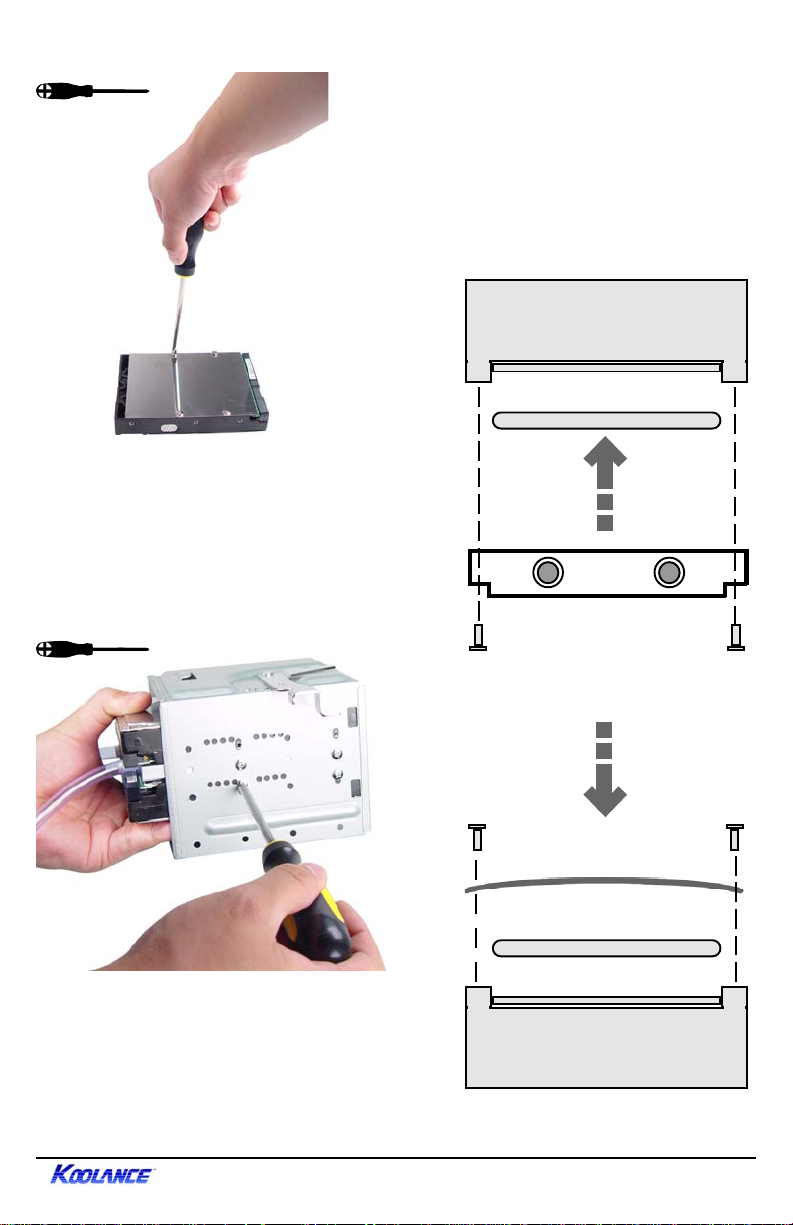 KOOLANCE