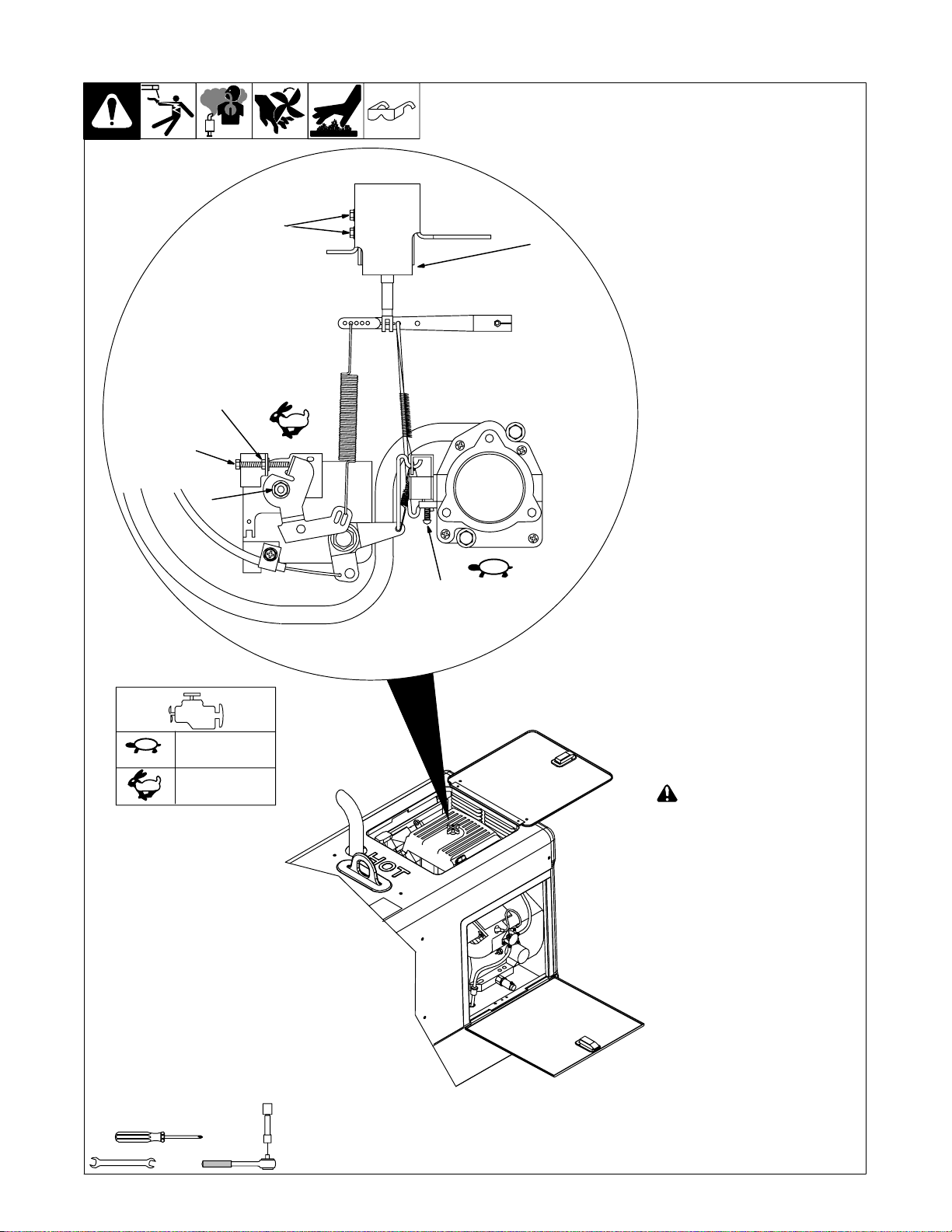 HOT