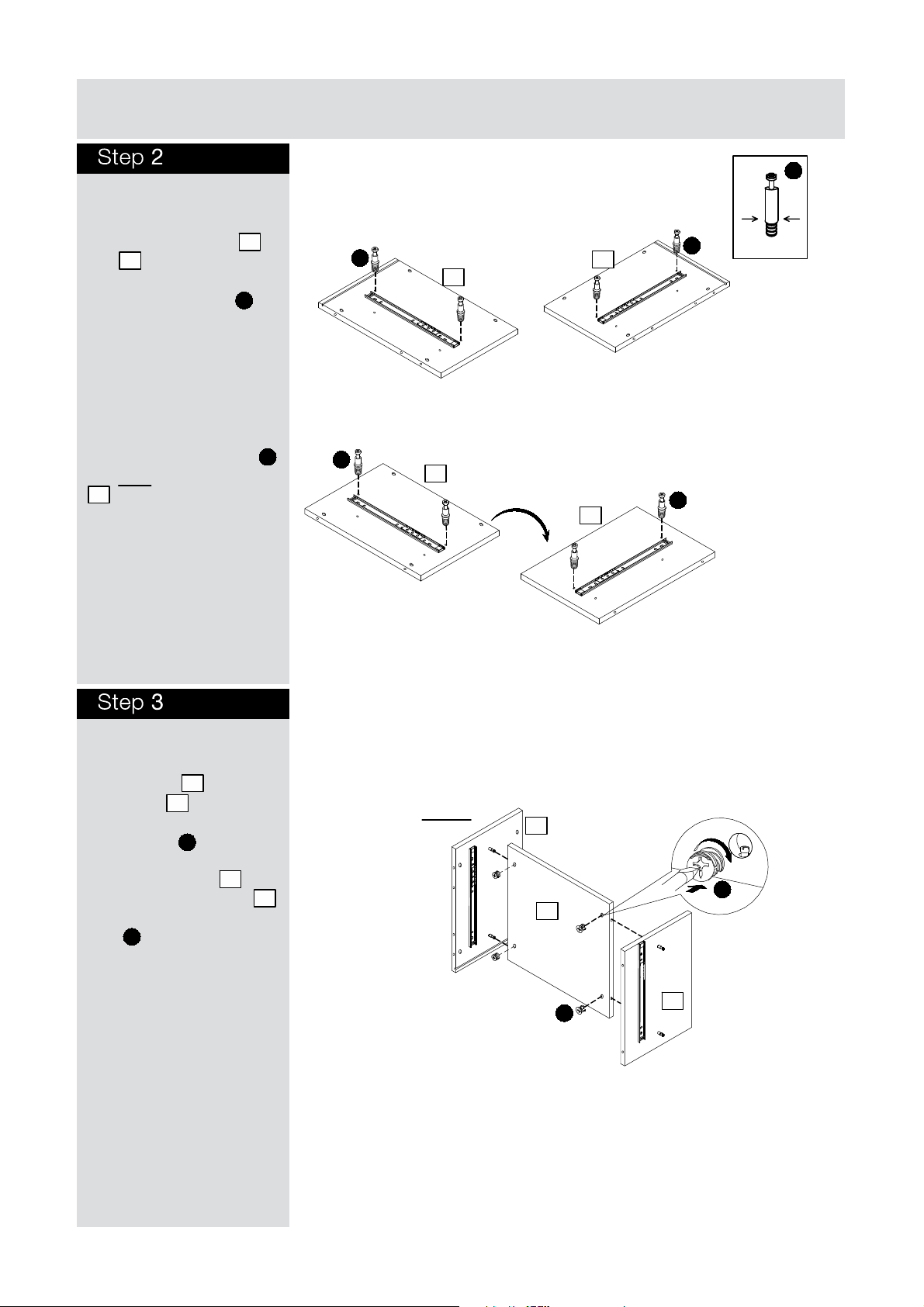 Step 2

Step 3