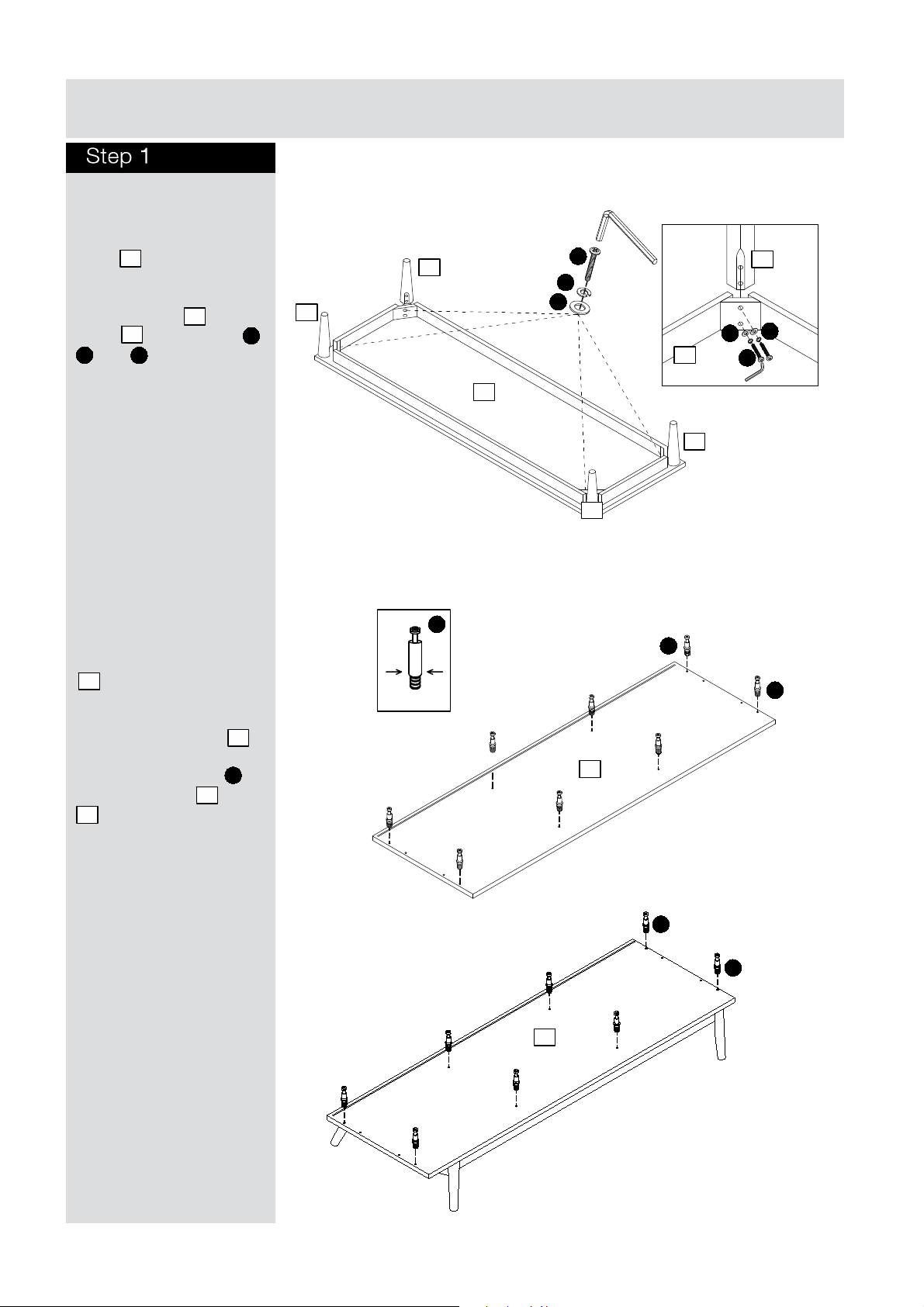 Step 1