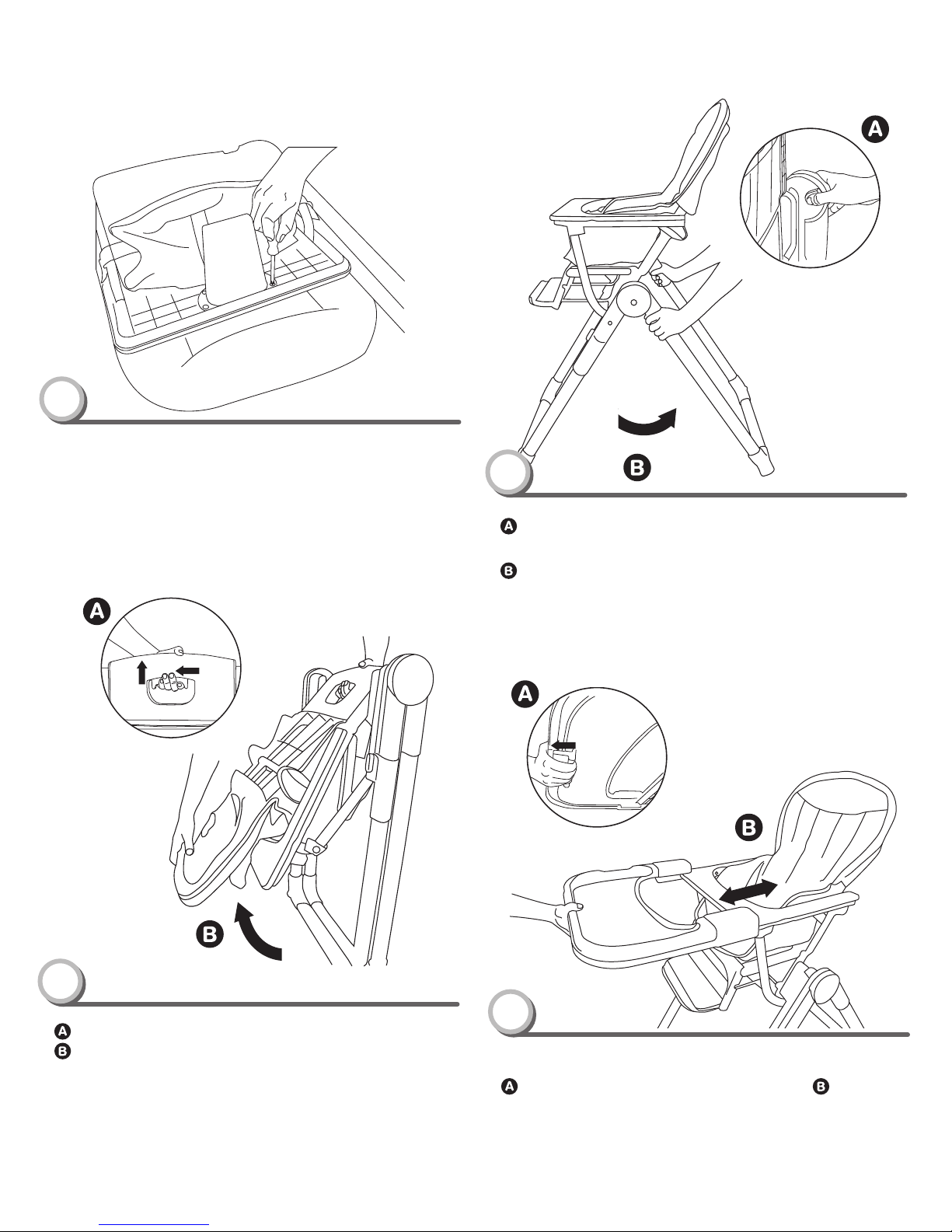 A

B

A

B

A

B

A

B

A

B

A

B