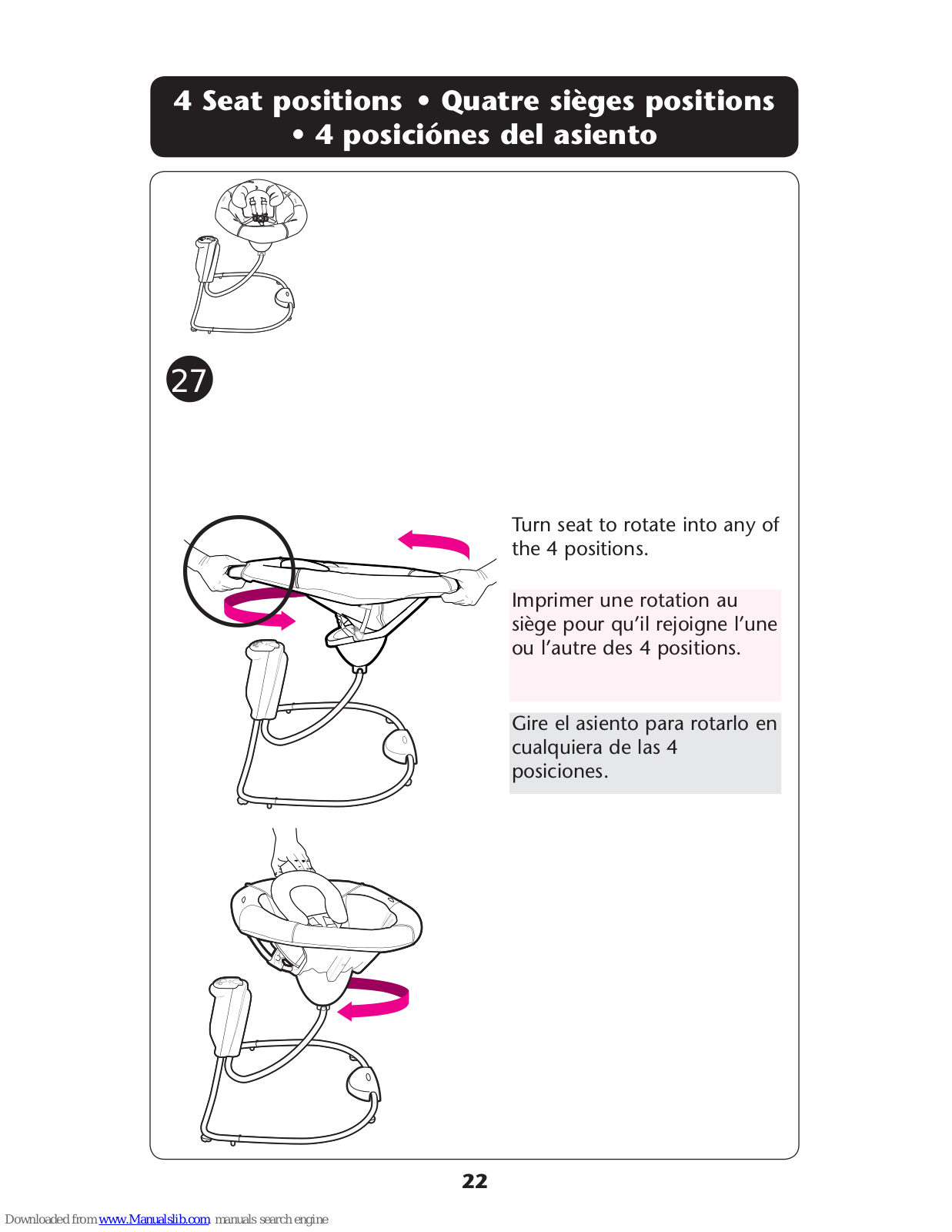 4 Seat positions • Quatre sièges positions • 4 posiciónes del asiento

27

Turn seat to rotate into any of the 4 positions.

Imprimer une rotation au siège pour qu'il rejoigne l'une ou l'autre des 4 positions.

Gire el asiento para rotarlo en cualquiera de las 4 posiciones.

22

Downloaded from www.Manualslib.com manuals search engine