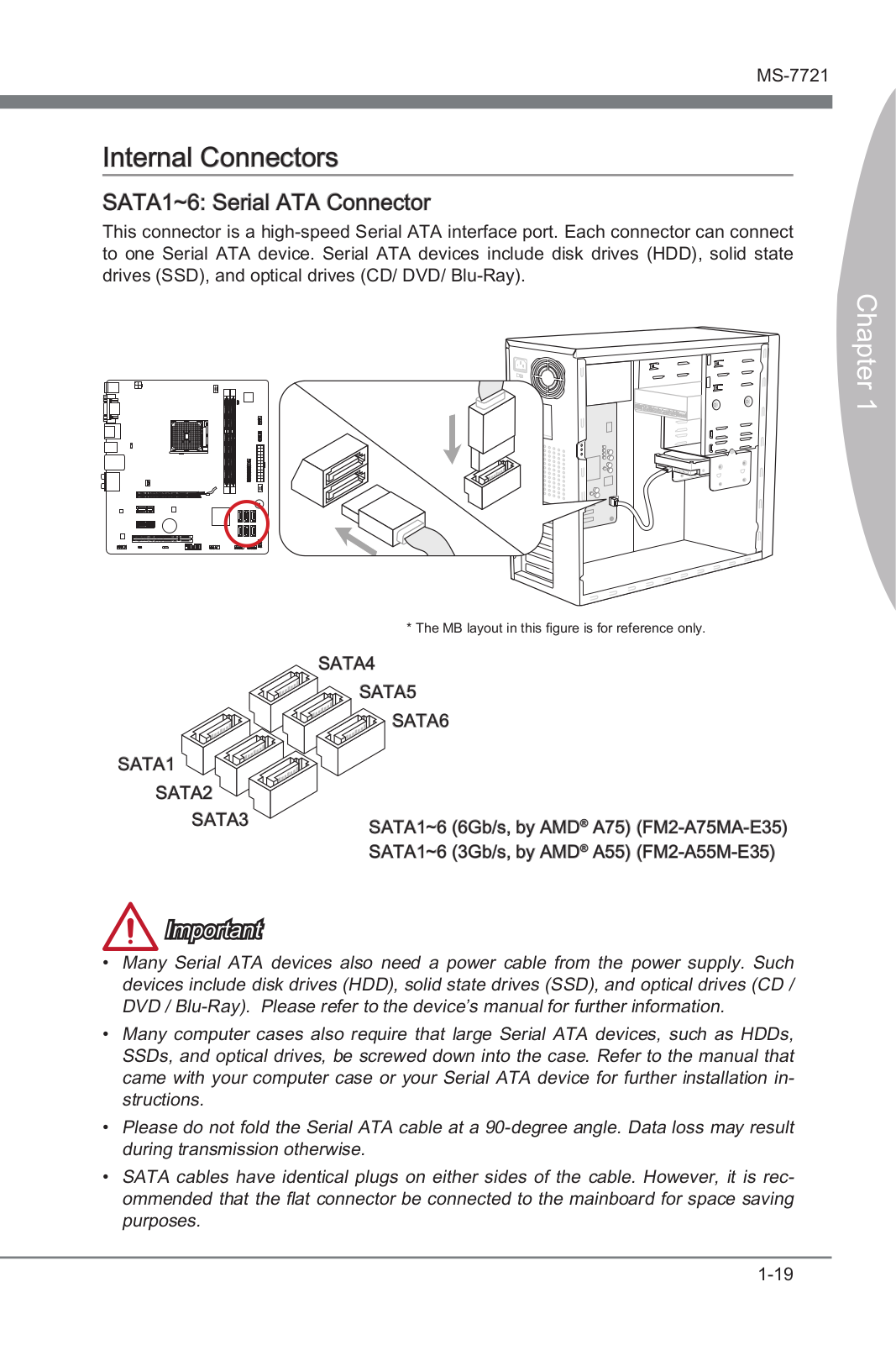 MS-7721

Chapter 1

Internal Connectors

SATA1~6: Serial ATA Connector

This connector is a high-speed Serial ATA interface port. Each connector can connect to one Serial ATA device. Serial ATA devices include disk drives (HDD), solid state drives (SSD), and optical drives (CD/ DVD/ Blu-Ray).

* The MB layout in this figure is for reference only.

SATA4
SATA5
SATA6
SATA1
SATA2
SATA3

SATA1~6 (6Gb/s, by AMD® A75) (FM2-A75MA-E35)
SATA1~6 (3Gb/s, by AMD® A55) (FM2-A55M-E35)

Important

• Many Serial ATA devices also need a power cable from the power supply. Such devices include disk drives (HDD), solid state drives (SSD), and optical drives (CD / DVD / Blu-Ray). Please refer to the device's manual for further information.

• Many computer cases also require that large Serial ATA devices, such as HDDs, SSDs, and optical drives, be screwed down into the case. Refer to the manual that came with your computer case or your Serial ATA device for further installation instructions.

• Please do not fold the Serial ATA cable at a 90-degree angle. Data loss may result during transmission otherwise.

• SATA cables have identical plugs on either sides of the cable. However, it is recommended that the flat connector be connected to the mainboard for space saving purposes.

1-19