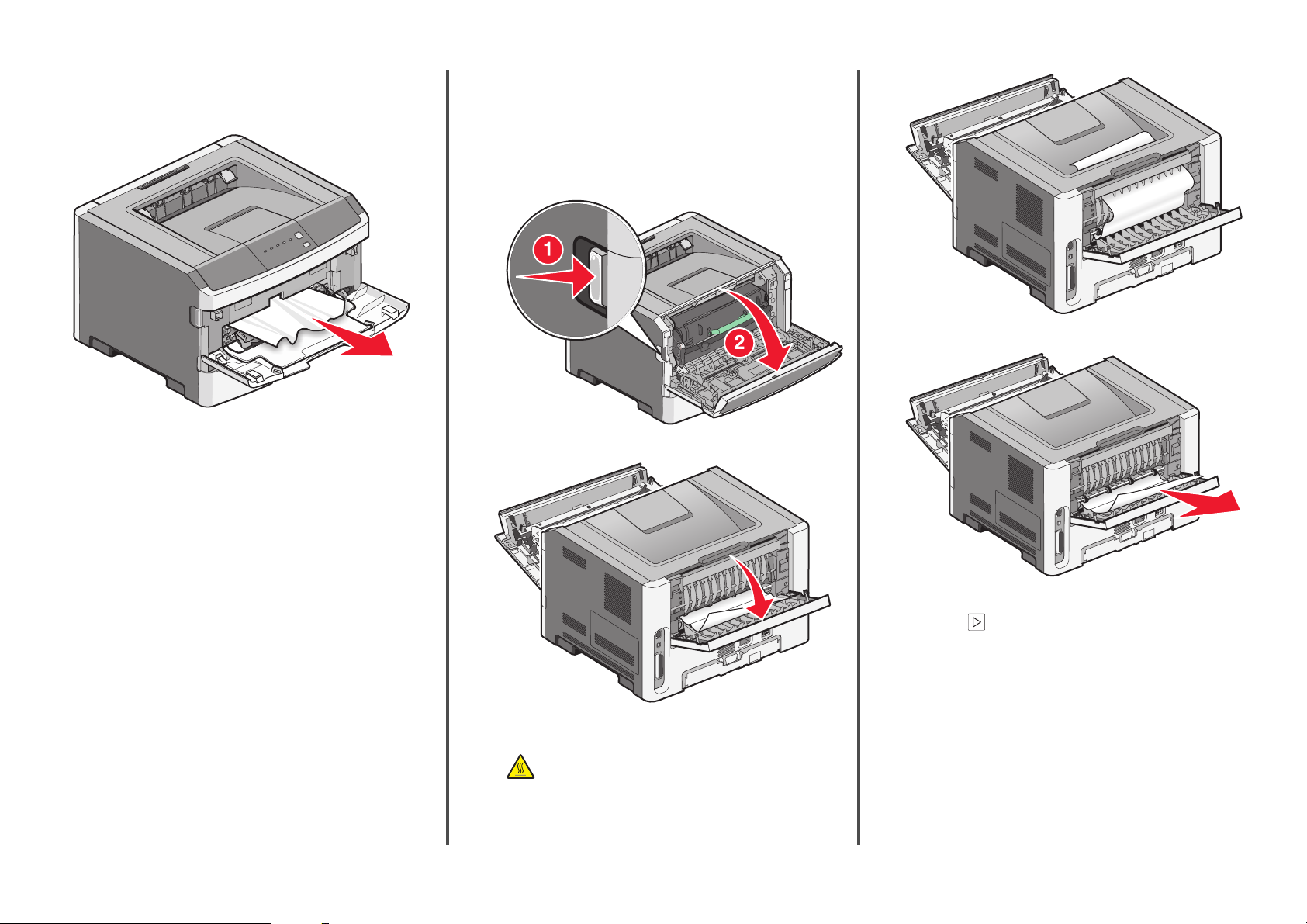 1

2