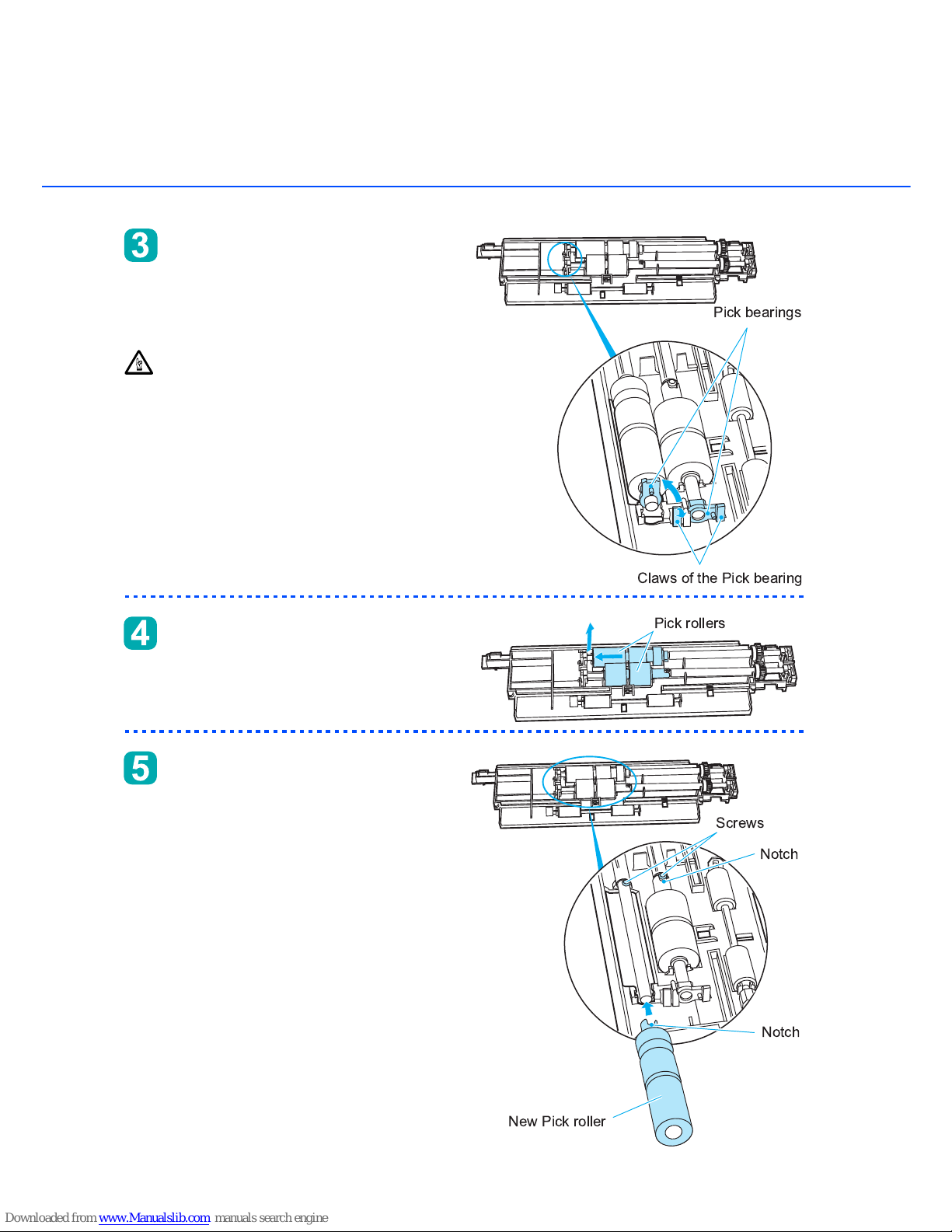 3

Pick bearings

Claws of the Pick bearing

4

Pick rollers

5

Screws

Notch

Notch

New Pick roller

Downloaded from www.Manualslib.com manuals search engine