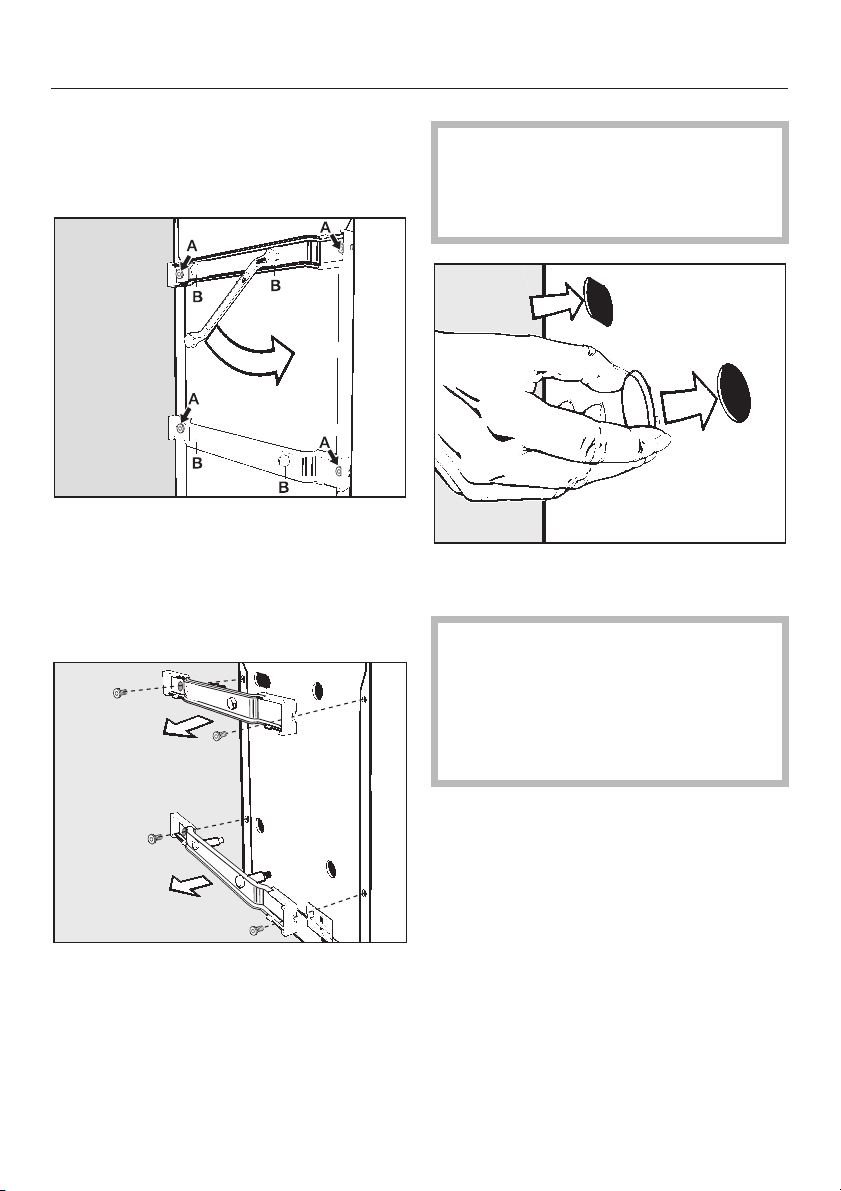 A
A
B
B
A
A
B
B