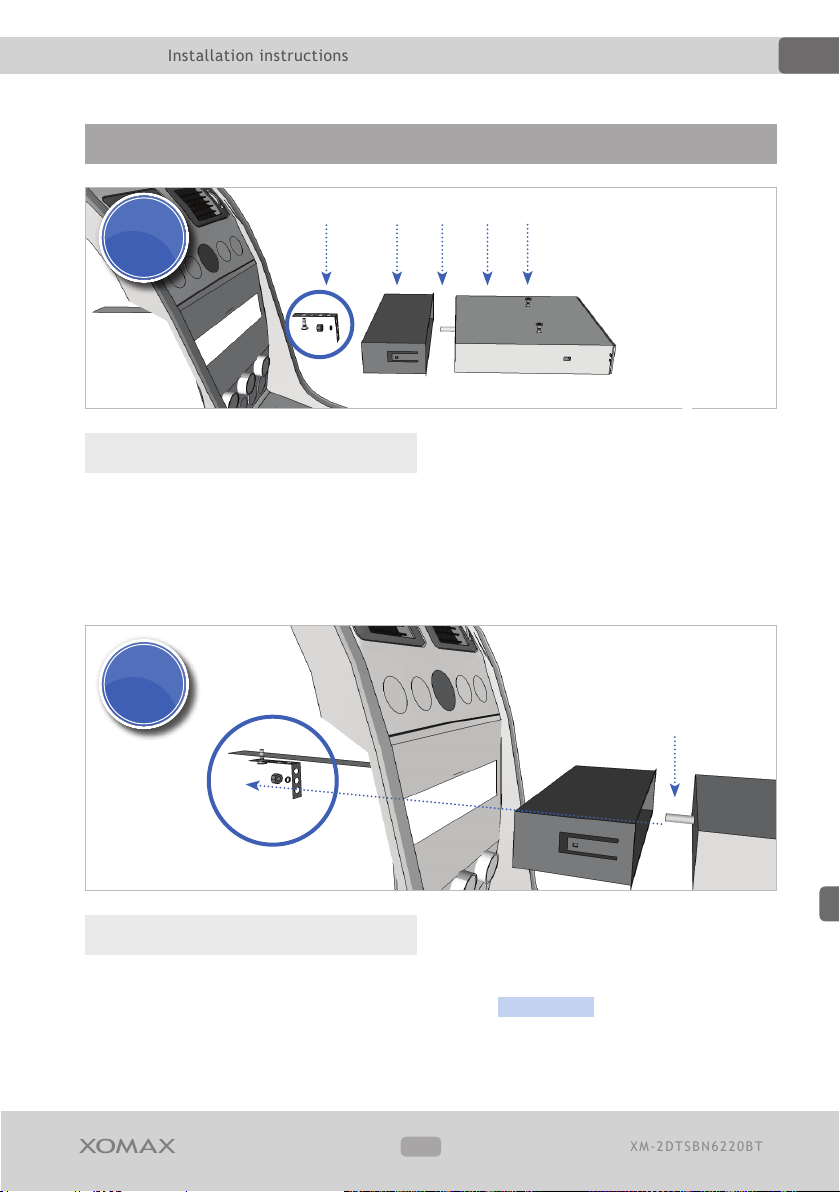 Installation instructions

XOMAX

XM-2DTSBN6220BT