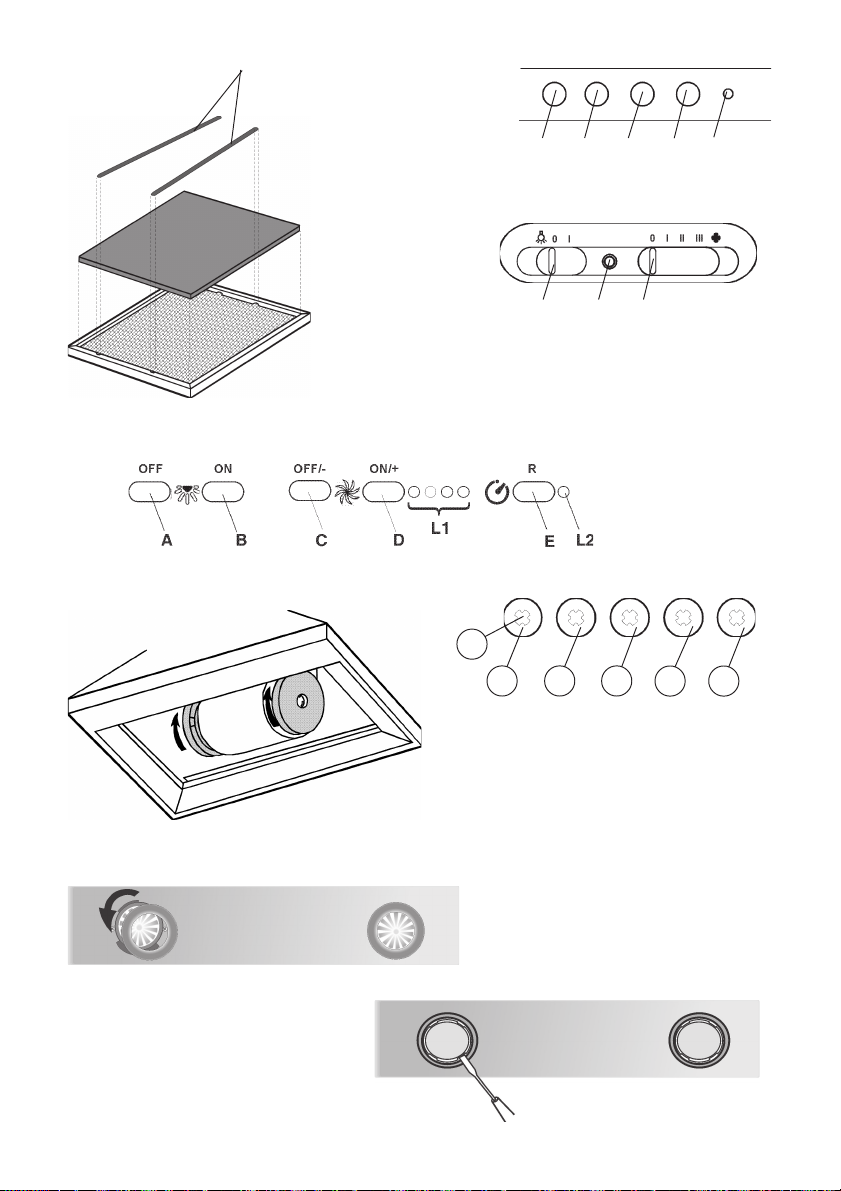 0 I
0 I II III
OFF ON OFF/- ON/+ R
A B C D L1 E L2