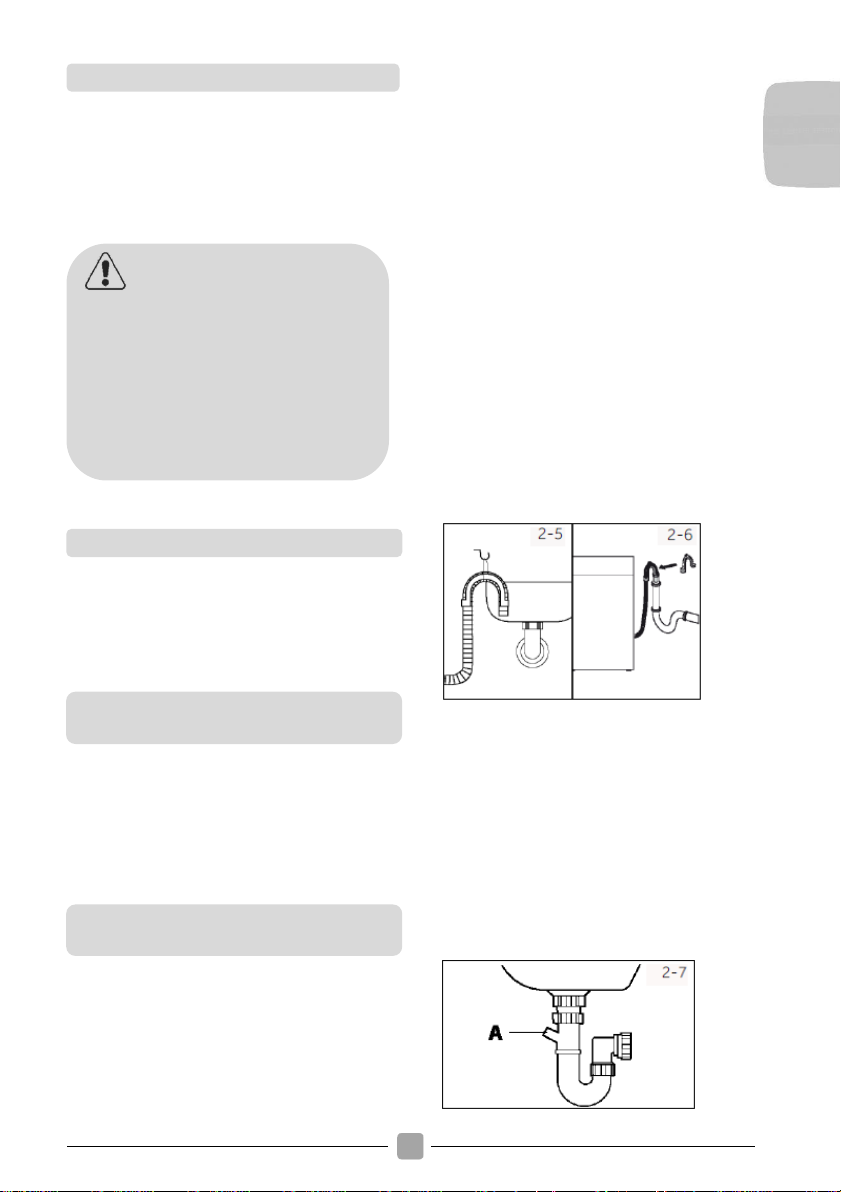 2-5

2-6

A

2-7