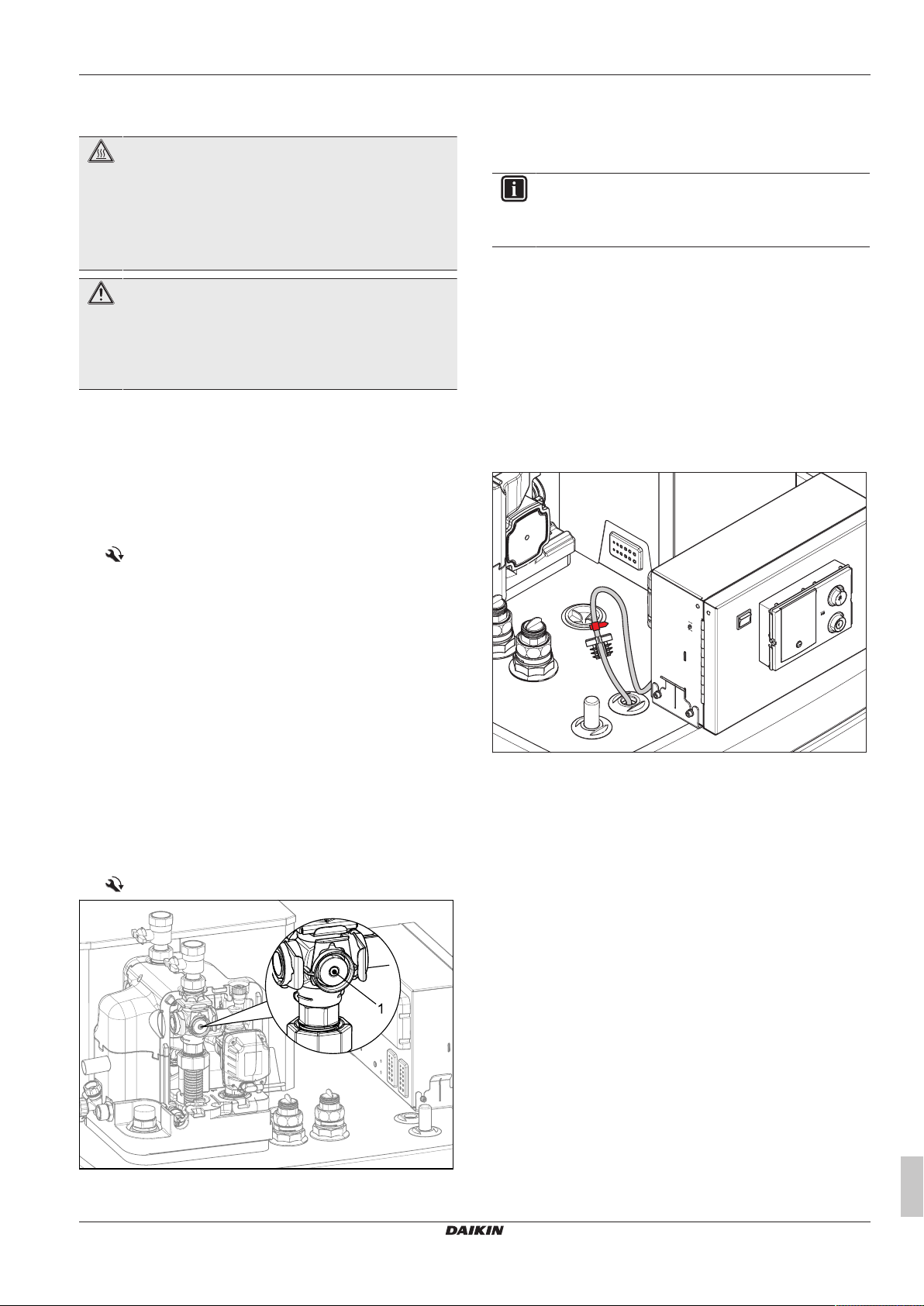 1

DAIKIN