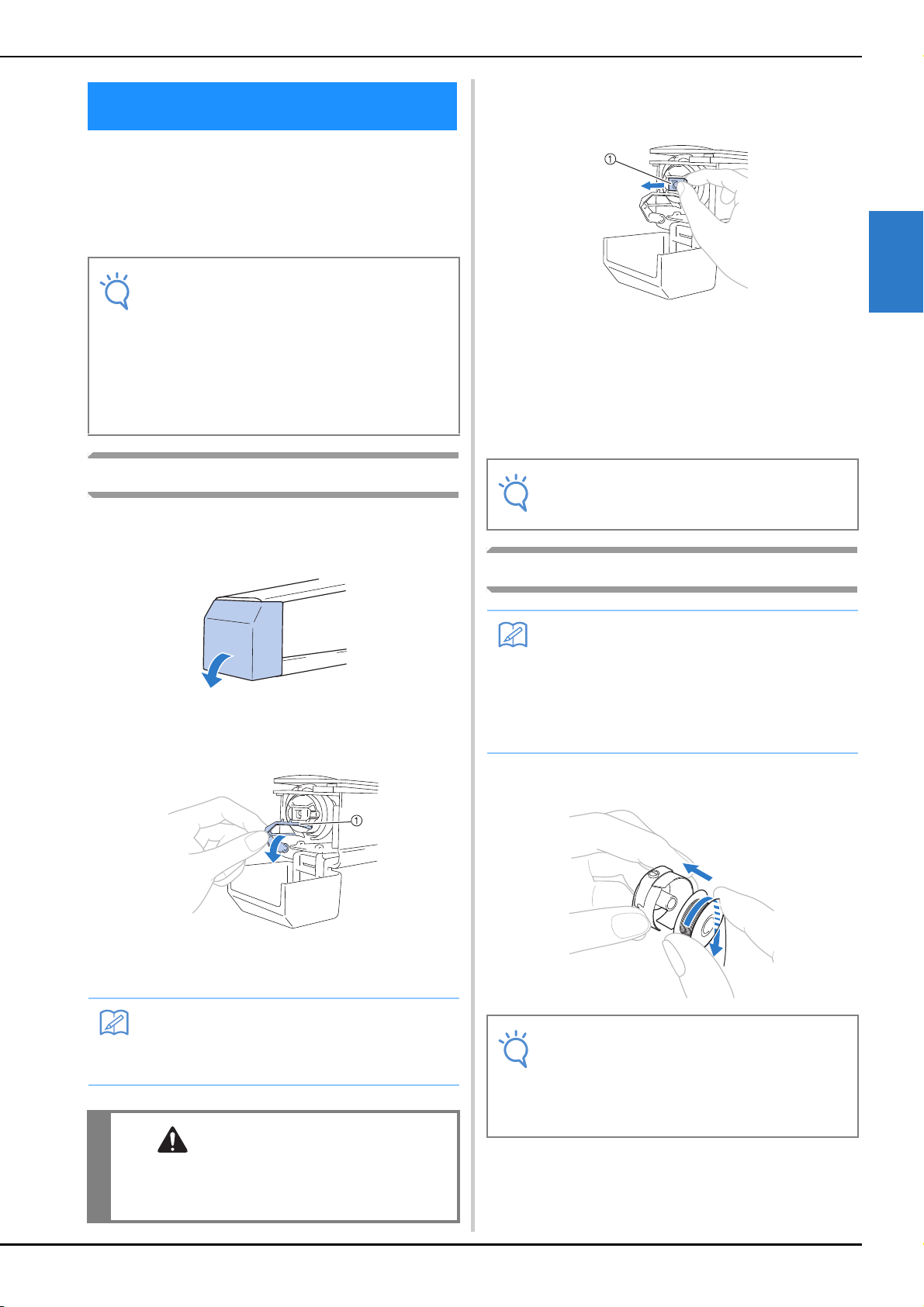 ①

①