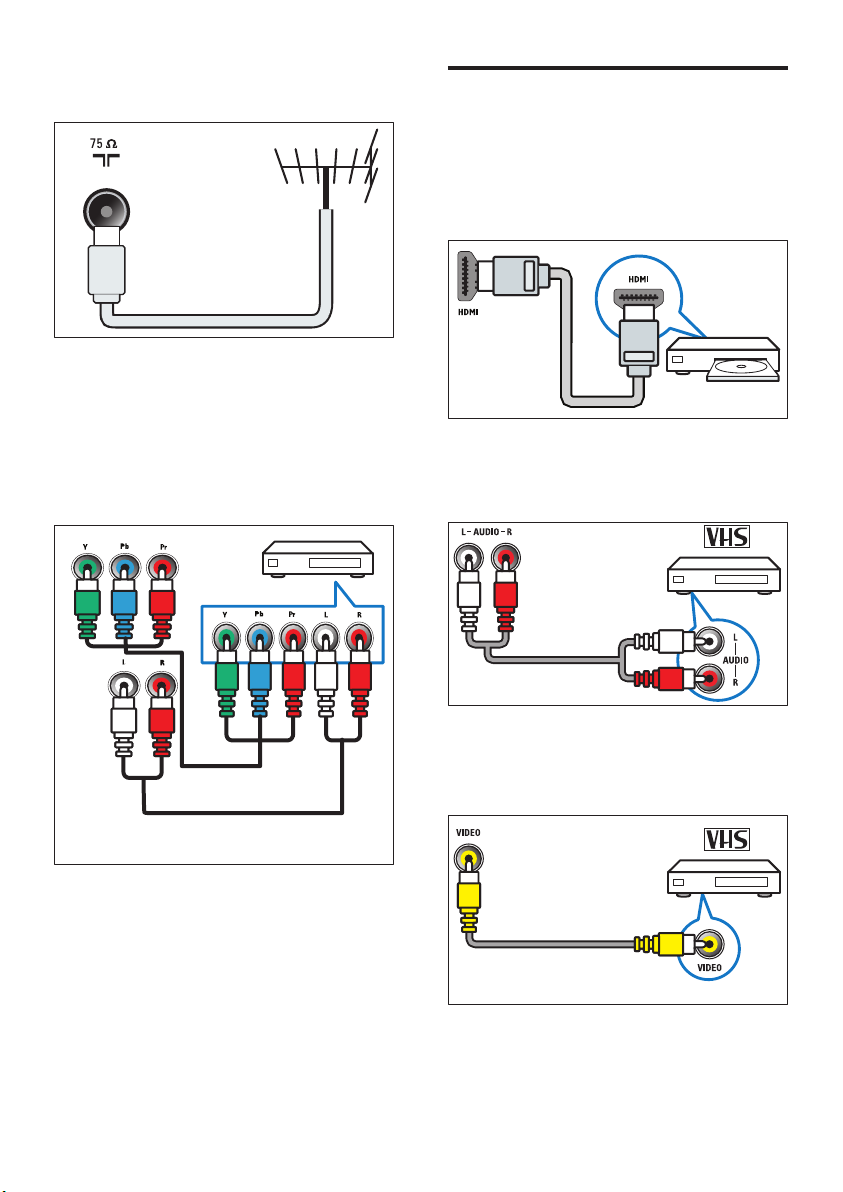 75 Ω

Y Pb Pr

Y Pb Pr L R

L R

HDMI

HDMI

L - AUDIO - R

VHS

L
AUDIO
R

VIDEO

VHS

VIDEO